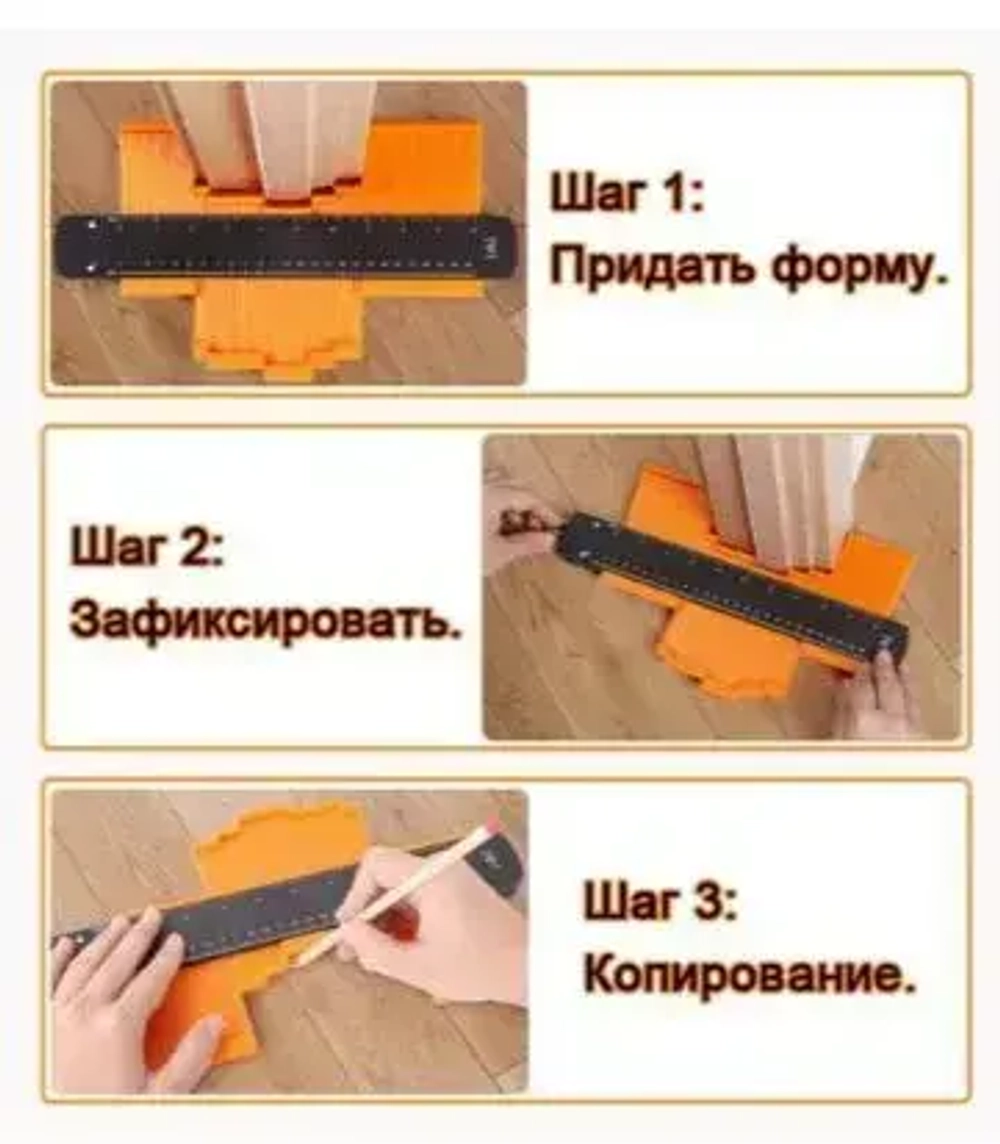 Шаг 1:
Придать форму.

Шаг 2:
Зафиксировать.

Шаг 3:
Копирование.