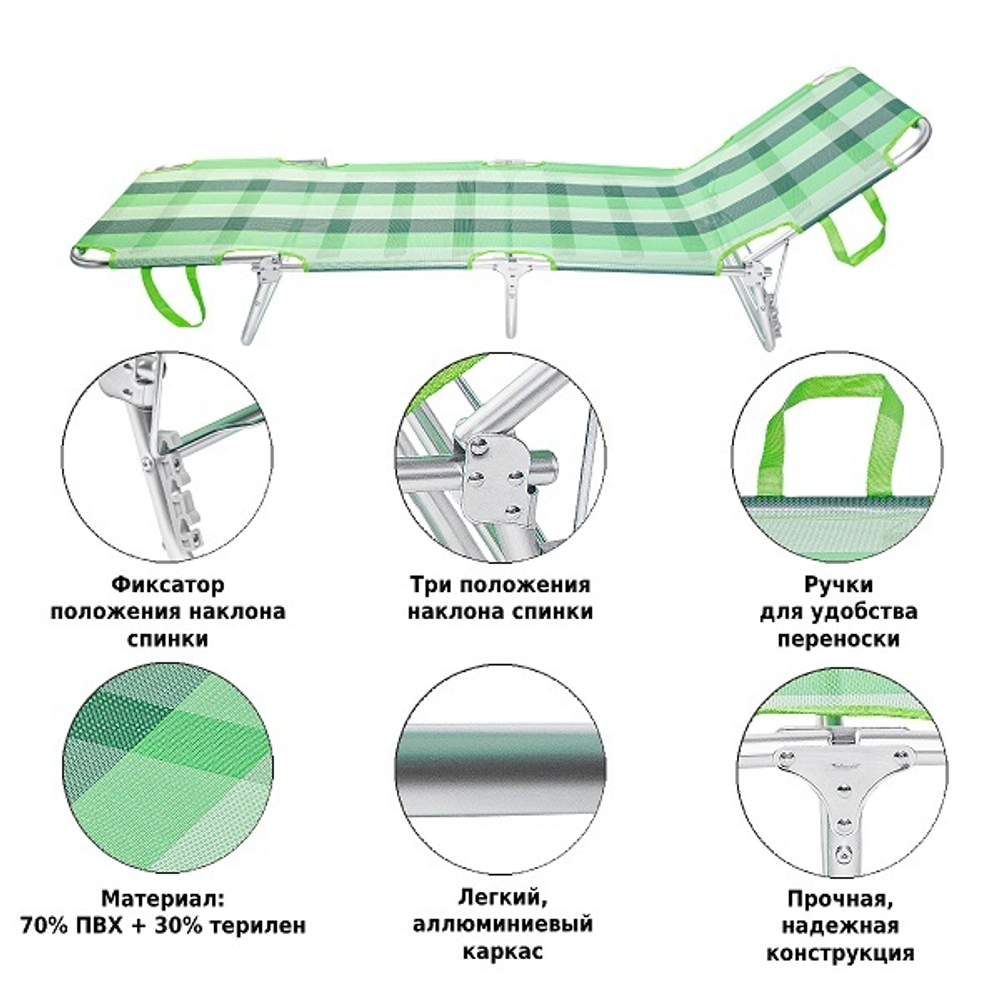 Фиксатор положения наклона спинки

Три положения наклона спинки

Ручки для удобства переноски

Материал: 70% ПВХ + 30% терилен

Легкий, аллюминиевый каркас

Прочная, надежная конструкция