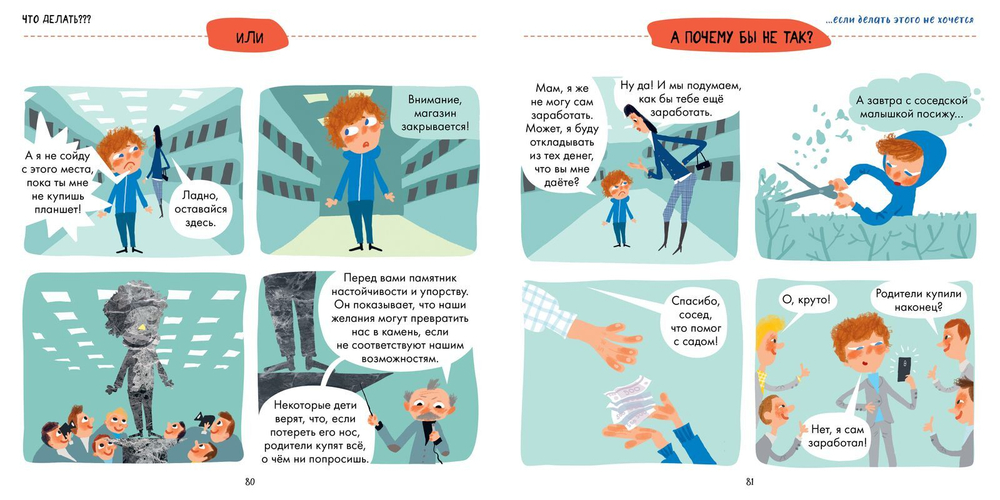 ЧТО ДЕЛАТЬ???

ИЛИ

А я не сойду с этого места, пока ты мне не купишь планшет!

Ладно, оставайся здесь.

Внимание, магазин закрывается!

Перед вами памятник настойчивости и упорству. Он показывает, что наши желания могут превратить нас в камень, если не соответствуют нашим возможностям.

Некоторые дети верят, что, если потереть его нос, родители купят всё, о чём ни попросишь.

80

...если делать этого не хочется

А ПОЧЕМУ БЫ НЕ ТАК?

Мам, я же не могу сам заработать. Может, я буду откладывать из тех денег, что вы мне даёте?

Ну да! И мы подумаем, как бы тебе ещё заработать.

А завтра с соседской малышкой посижу...

Спасибо, сосед, что помог с садом!

О, круто!

Родители купили наконец?

Нет, я сам заработал!

81