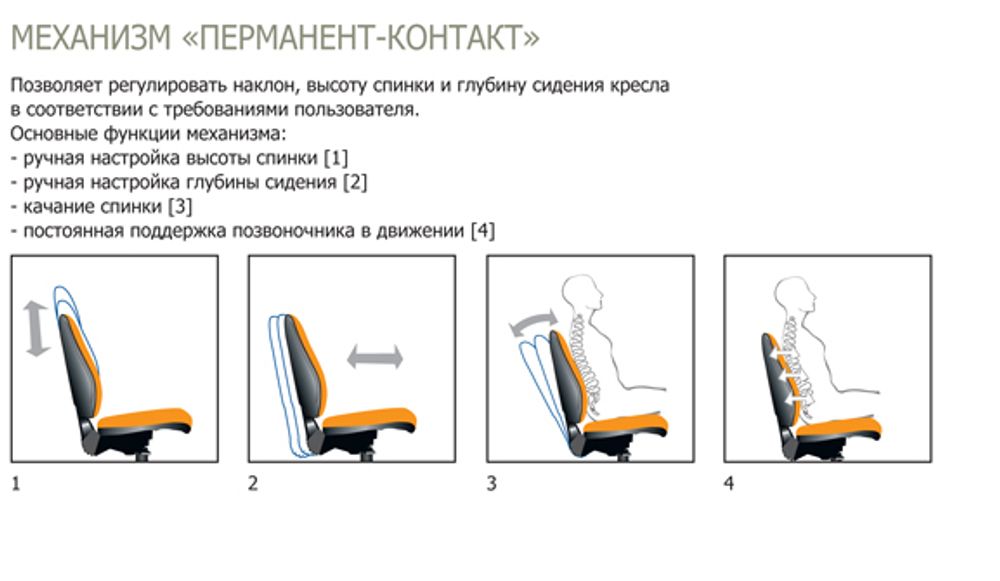 МЕХАНИЗМ «ПЕРМАНЕНТ-КОНТАКТ»

Позволяет регулировать наклон, высоту спинки и глубину сидения кресла в соответствии с требованиями пользователя.
Основные функции механизма:
- ручная настройка высоты спинки [1]
- ручная настройка глубины сидения [2]
- качание спинки [3]
- постоянная поддержка позвоночника в движении [4]

1

2

3

4