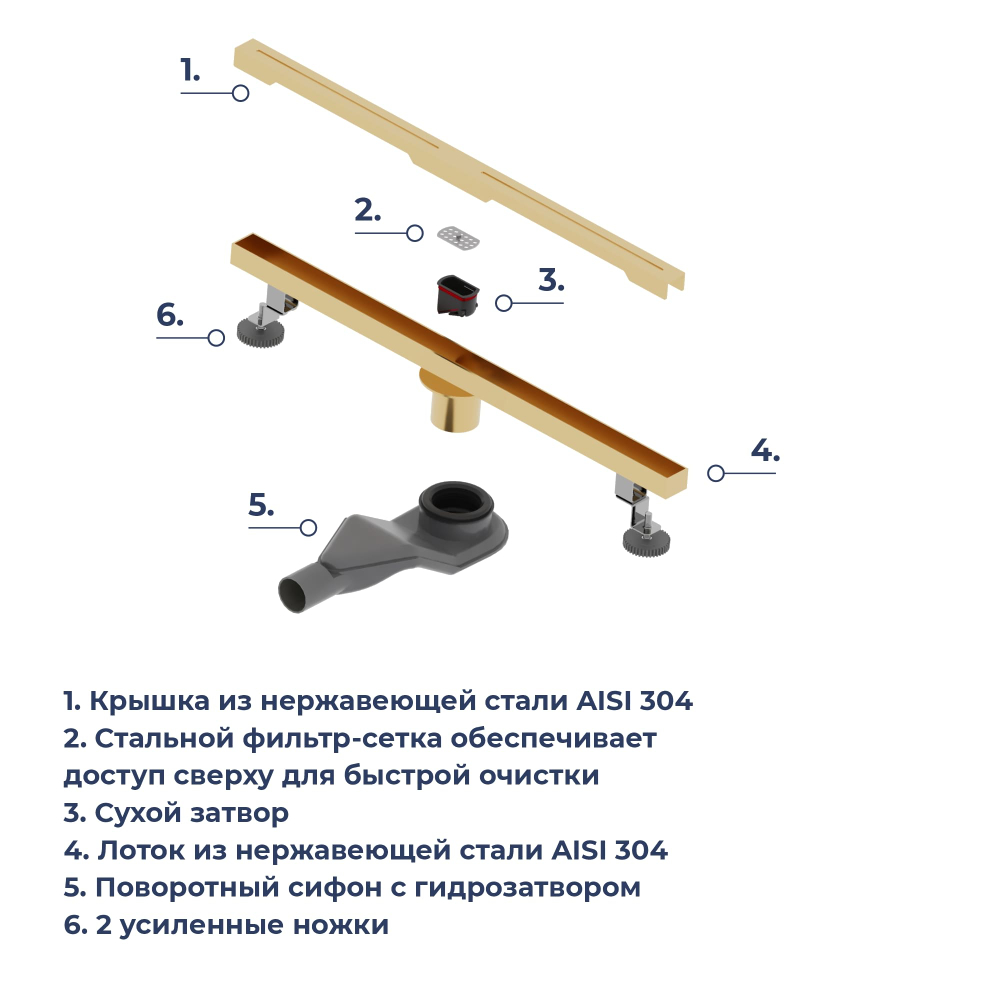 1.

2.

3.

6.

4.

5.

1. Крышка из нержавеющей стали AISI 304
2. Стальной фильтр-сетка обеспечивает доступ сверху для быстрой очистки
3. Сухой затвор
4. Лоток из нержавеющей стали AISI 304
5. Поворотный сифон с гидрозатвором
6. 2 усиленные ножки