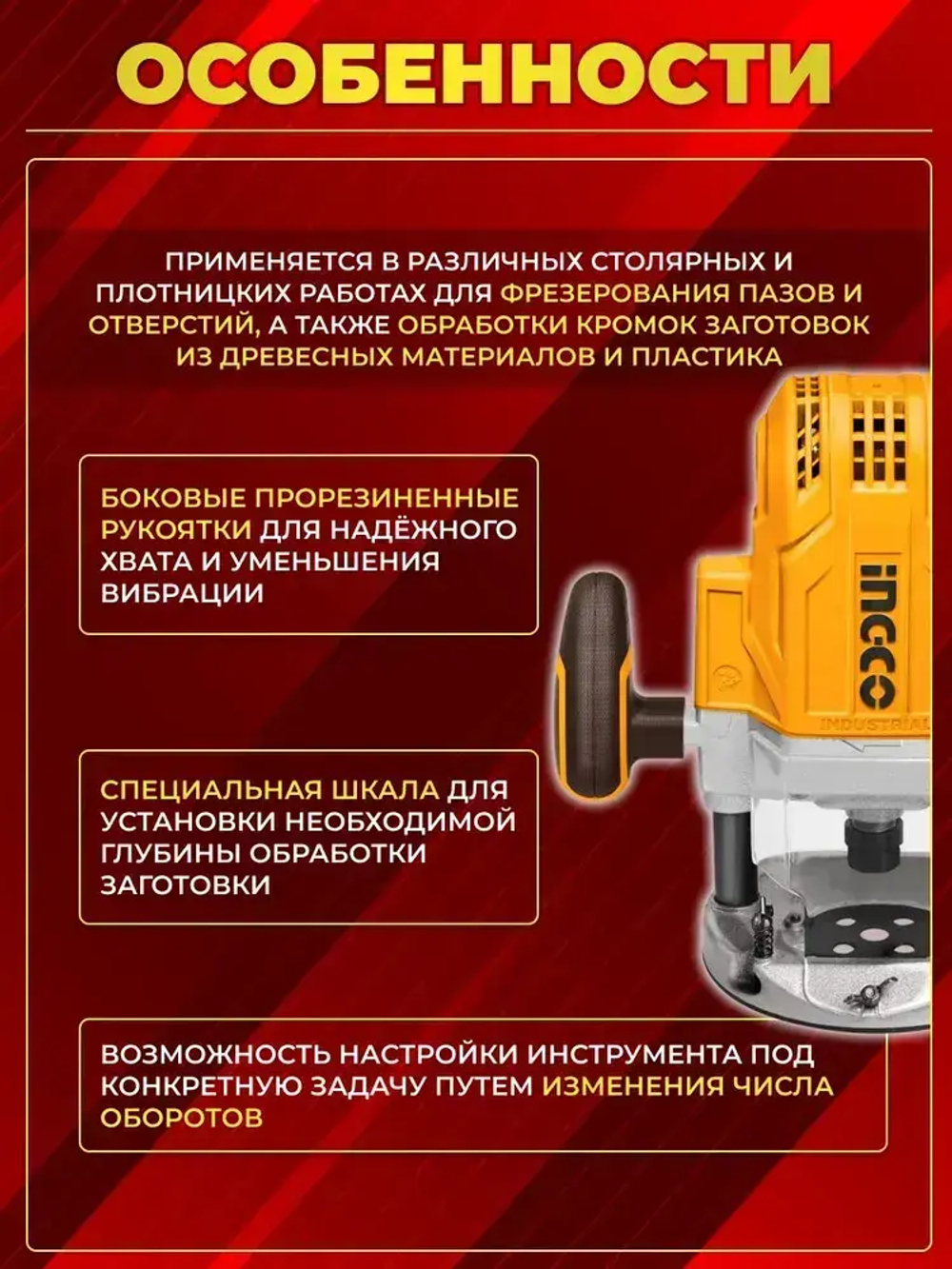 ОСОБЕННОСТИ

ПРИМЕНЯЕТСЯ В РАЗЛИЧНЫХ СТОЛЯРНЫХ И ПЛОТНИЦКИХ РАБОТАХ ДЛЯ ФРЕЗЕРОВАНИЯ ПАЗОВ И ОТВЕРСТИЙ, А ТАКЖЕ ОБРАБОТКИ КРОМОК ЗАГОТОВОК ИЗ ДРЕВЕСНЫХ МАТЕРИАЛОВ И ПЛАСТИКА

БОКОВЫЕ ПРОРЕЗИНЕННЫЕ РУКОЯТКИ ДЛЯ НАДЁЖНОГО ХВАТА И УМЕНЬШЕНИЯ ВИБРАЦИИ

INGCO

INDUSTRIAL

СПЕЦИАЛЬНАЯ ШКАЛА ДЛЯ УСТАНОВКИ НЕОБХОДИМОЙ ГЛУБИНЫ ОБРАБОТКИ ЗАГОТОВКИ

ВОЗМОЖНОСТЬ НАСТРОЙКИ ИНСТРУМЕНТА ПОД КОНКРЕТНУЮ ЗАДАЧУ ПУТЕМ ИЗМЕНЕНИЯ ЧИСЛА ОБОРОТОВ