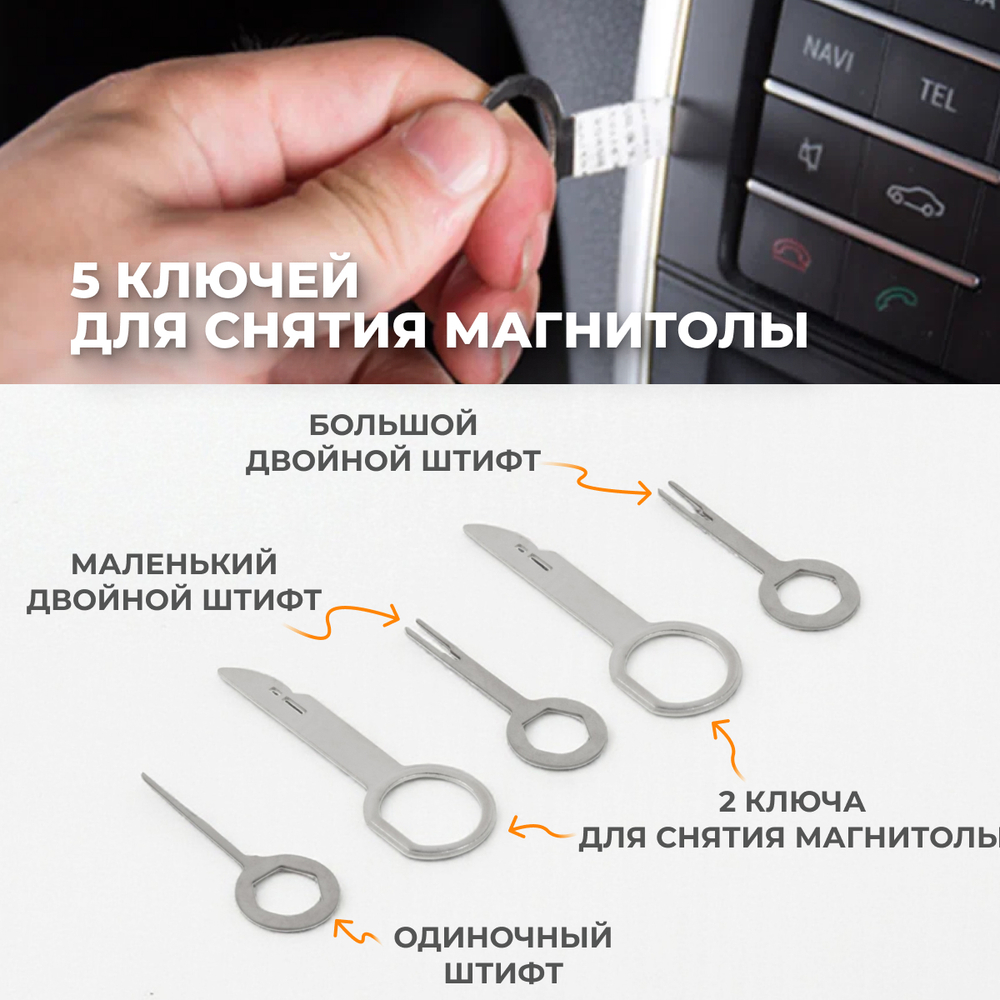 NAVI
TEL

5 КЛЮЧЕЙ
ДЛЯ СНЯТИЯ МАГНИТОЛЫ

БОЛЬШОЙ
ДВОЙНОЙ ШТИФТ

МАЛЕНЬКИЙ
ДВОЙНОЙ ШТИФТ

2 КЛЮЧА
ДЛЯ СНЯТИЯ МАГНИТОЛЫ

ОДИНОЧНЫЙ
ШТИФТ