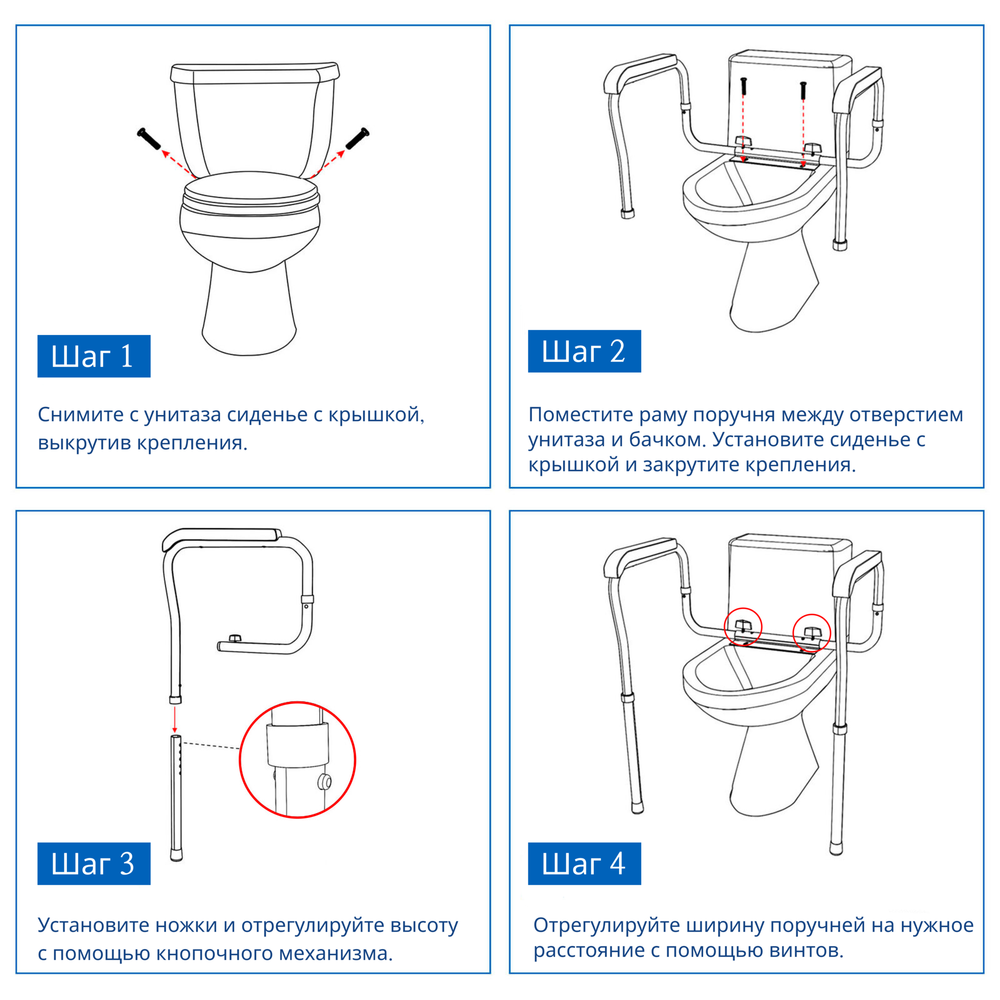 Шаг 1

Снимите с унитаза сиденье с крышкой, выкрутив крепления.

Шаг 2

Поместите раму поручня между отверстием унитаза и бачком. Установите сиденье с крышкой и закрутите крепления.

Шаг 3

Установите ножки и отрегулируйте высоту с помощью кнопочного механизма.

Шаг 4

Отрегулируйте ширину поручней на нужное расстояние с помощью винтов.