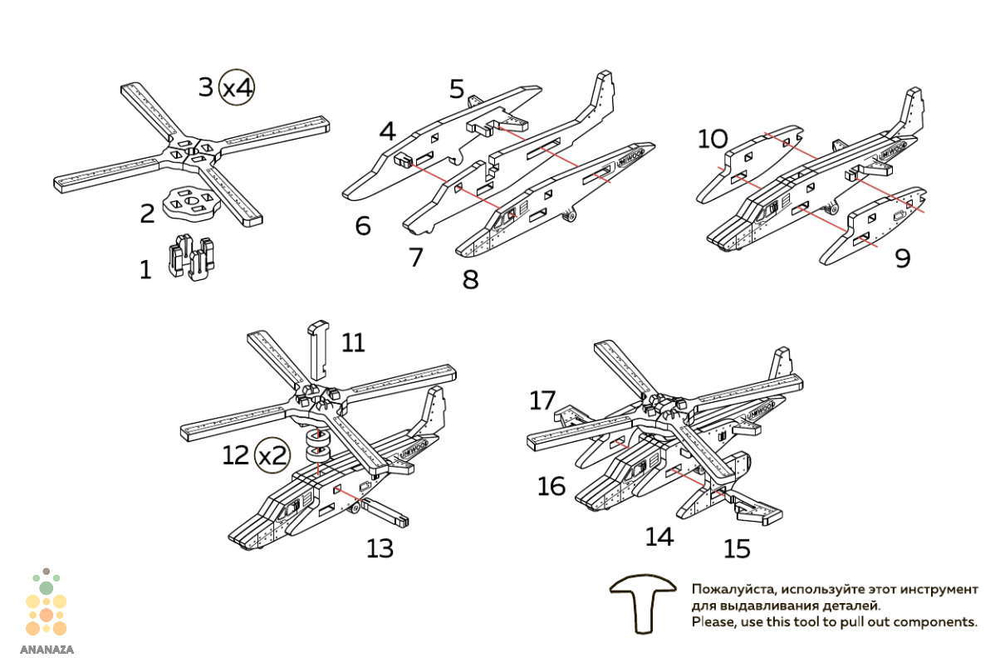 3 x4
2
1
5
4
6
7
8
10
9
11
12 x2
13
17
16
14
15
Пожалуйста, используйте этот инструмент для выдавливания деталей.
Please, use this tool to pull out components.
ANANAZA