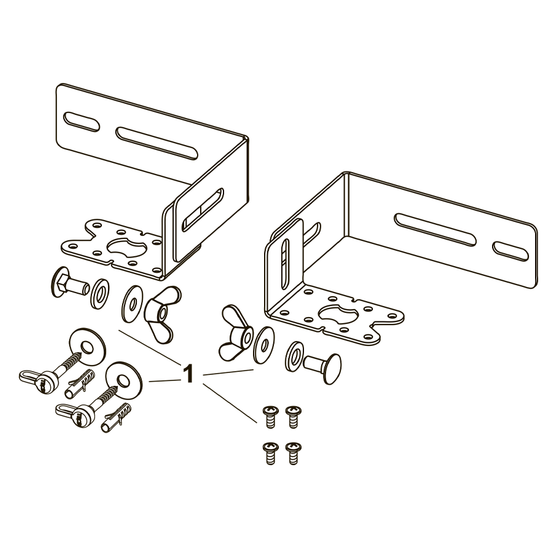 1