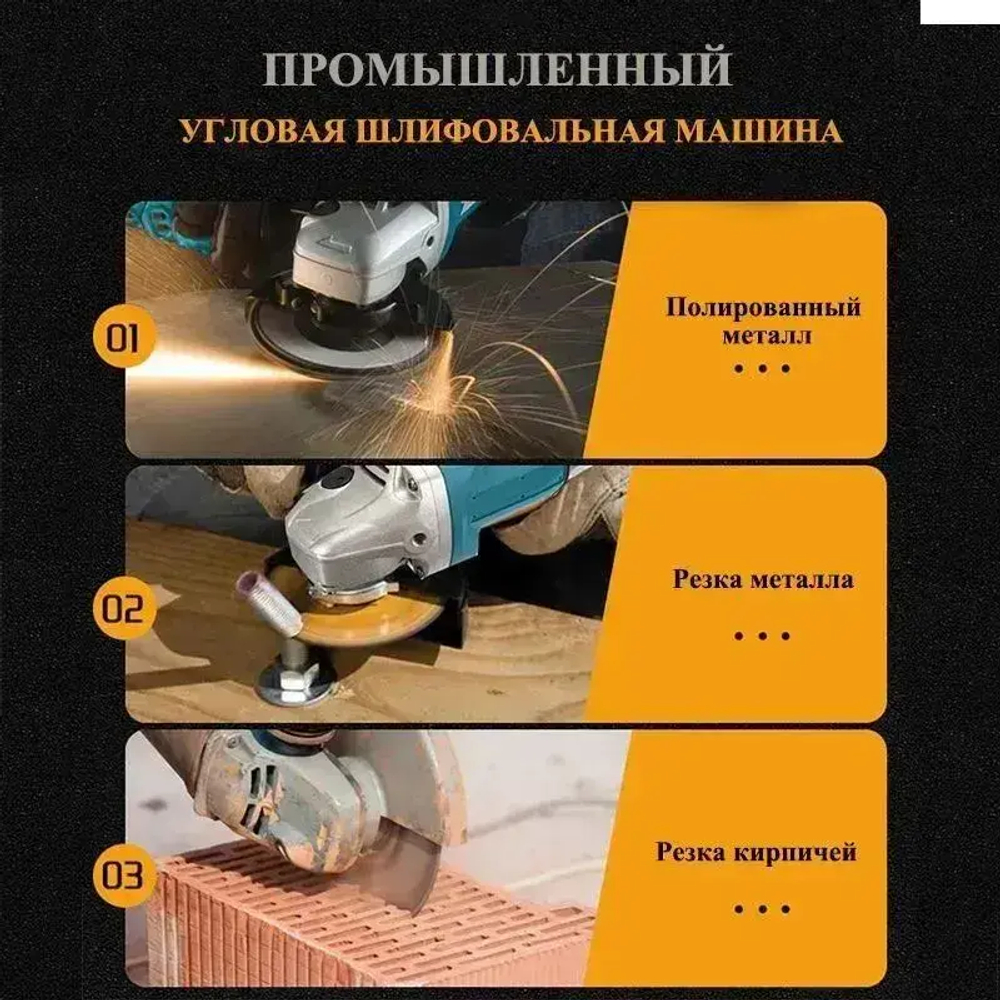 ПРОМЫШЛЕННЫЙ
УГЛОВАЯ ШЛИФОВАЛЬНАЯ МАШИНА

01

Полированный металл
• • •

02

Резка металла
• • •

03

Резка кирпичей
• • •