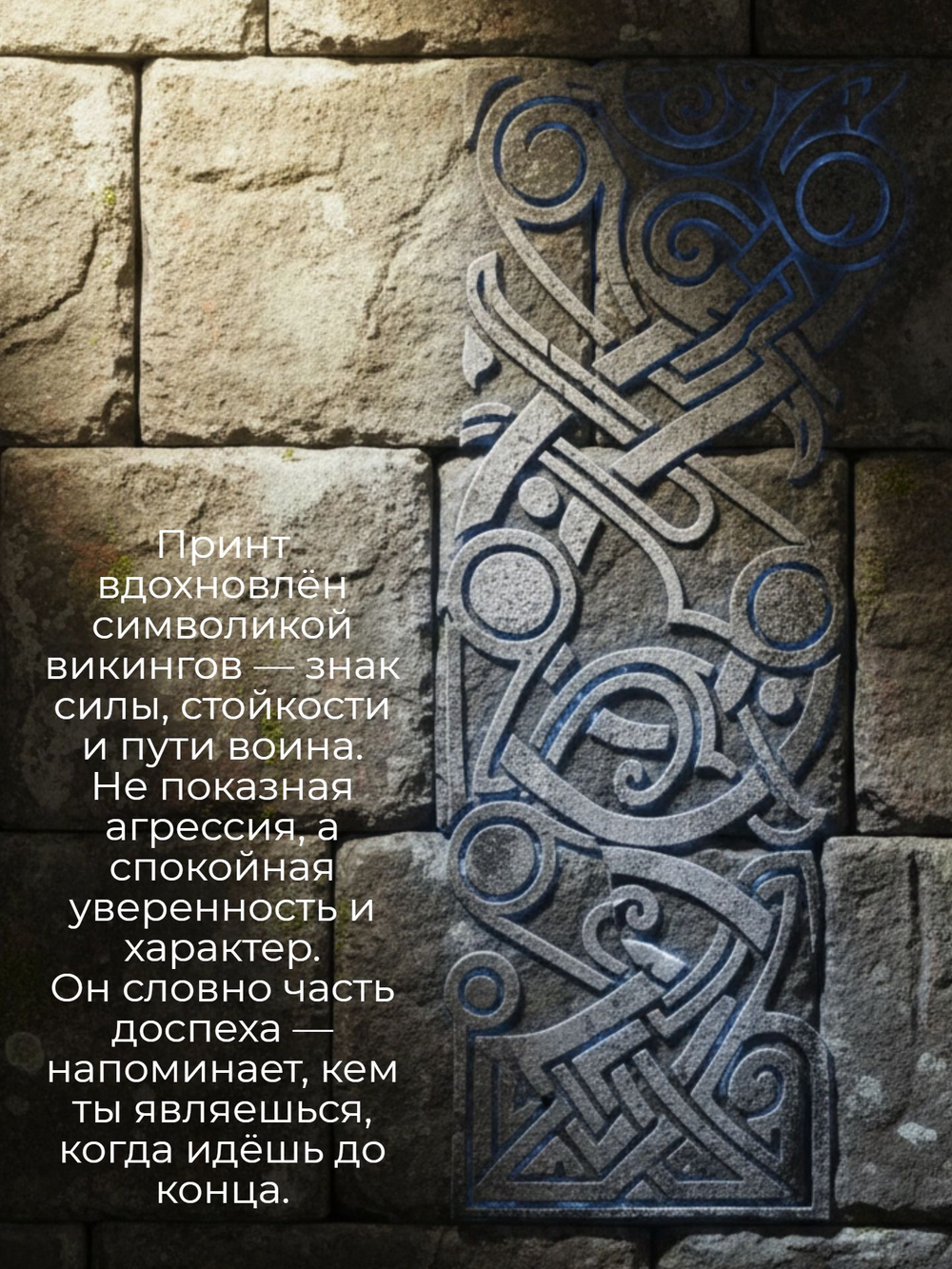 Принт вдохновлён символикой викингов — знак силы, стойкости и пути воина. Не показная агрессия, а спокойная уверенность и характер. Он словно часть доспеха — напоминает, кем ты являешься, когда идёшь до конца.