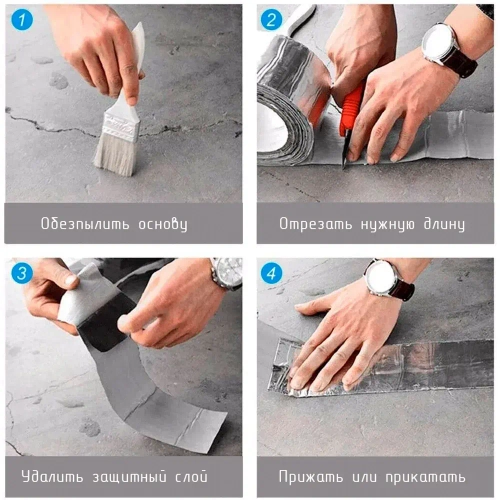 1

Обезпылить основу

2

Отрезать нужную длину

3

Удалить защитный слой

4

Прижать или прикатать