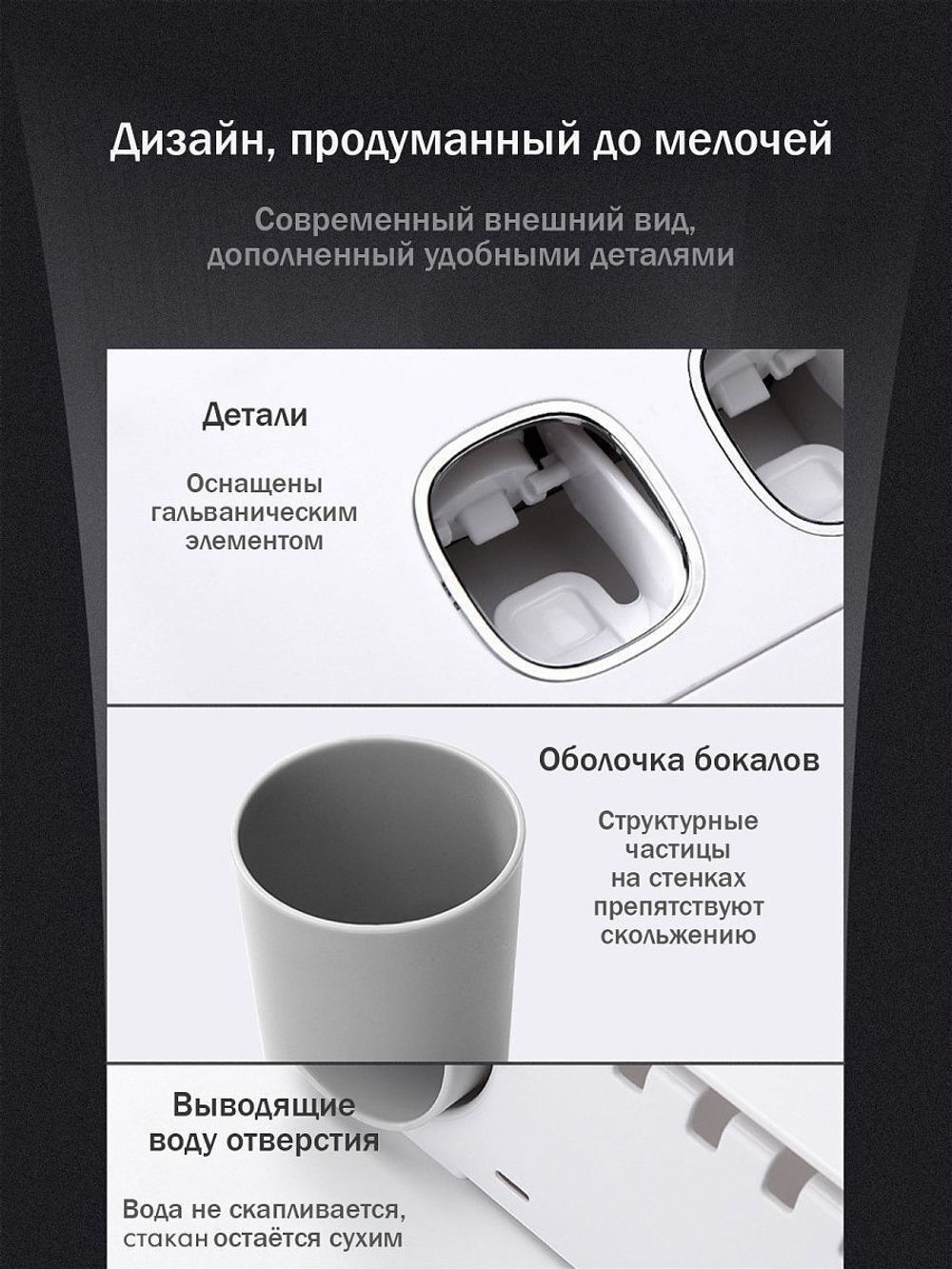 Дизайн, продуманный до мелочей

Современный внешний вид, дополненный удобными деталями

Детали

Оснащены гальваническим элементом

Оболочка бокалов

Структурные частицы на стенках препятствуют скольжению

Выводящие воду отверстия

Вода не скапливается, стакан остаётся сухим