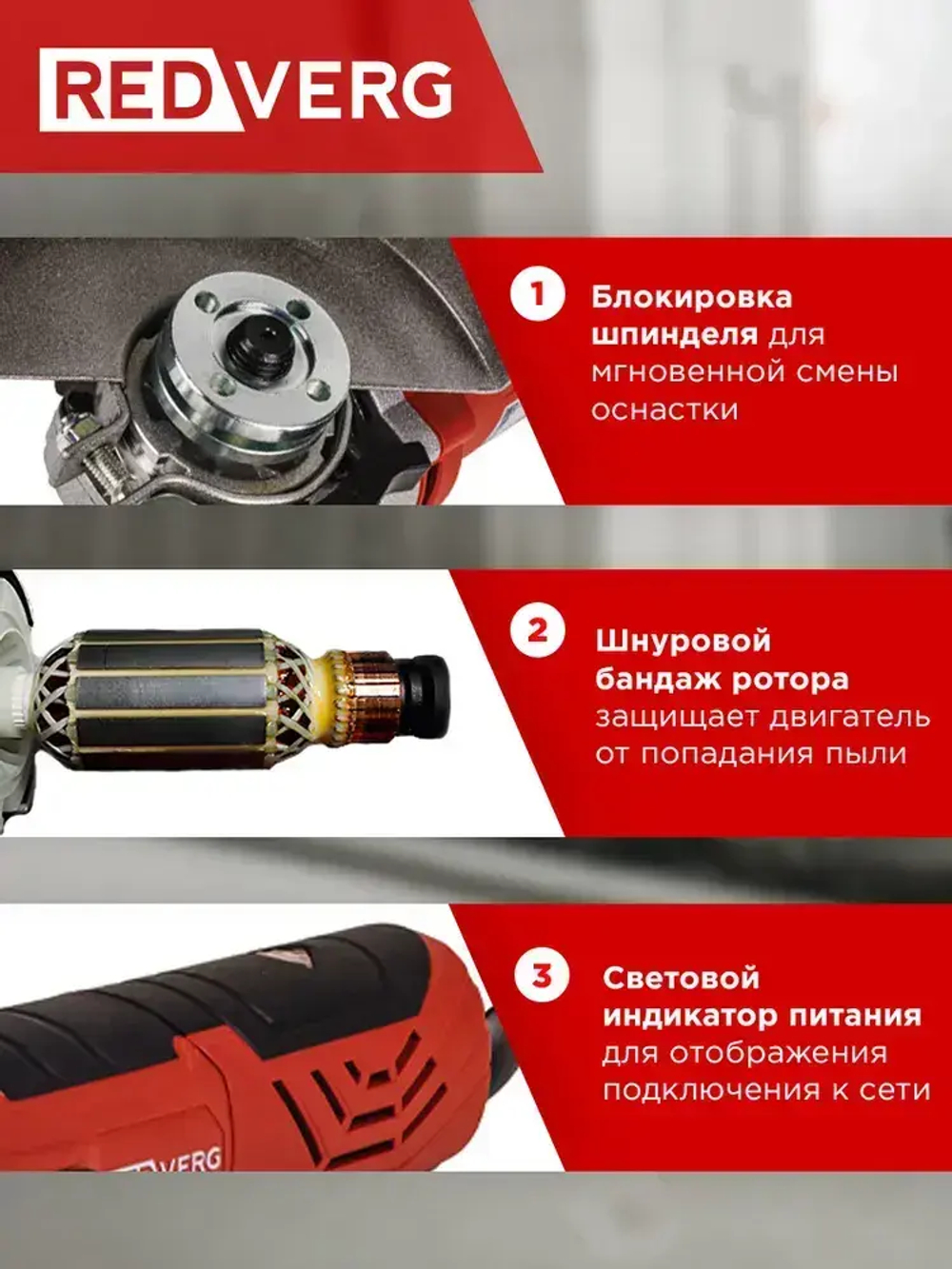 REDVERG

1 Блокировка шпинделя для мгновенной смены оснастки

2 Шнуровой бандаж ротора защищает двигатель от попадания пыли

3 Световой индикатор питания для отображения подключения к сети

REDVERG