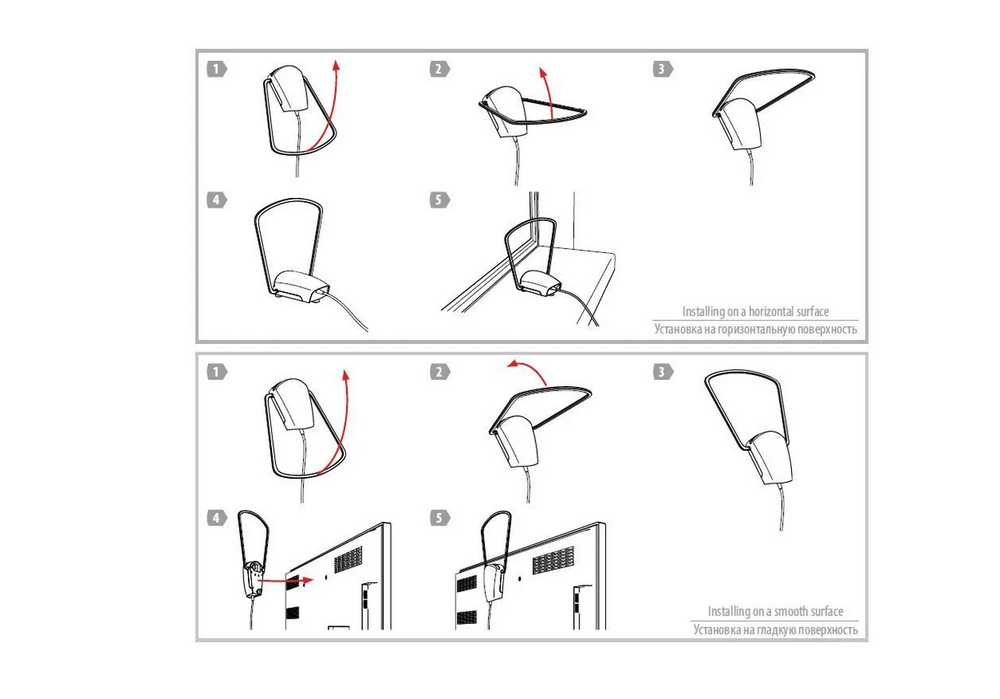 1
2
3
4
5
Installing on a horizontal surface
Установка на горизонтальную поверхность

1
2
3
4
5
Installing on a smooth surface
Установка на гладкую поверхность