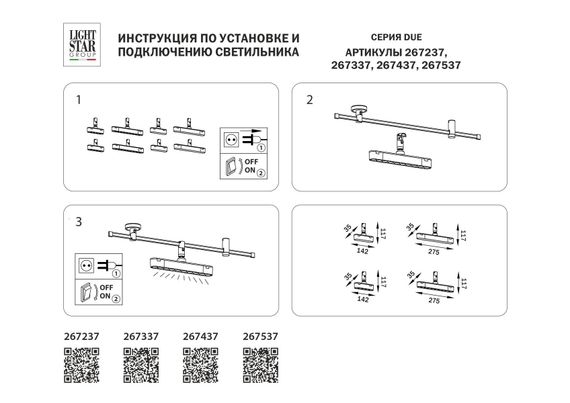 LIGHT STAR GROUP

ИНСТРУКЦИЯ ПО УСТАНОВКЕ И ПОДКЛЮЧЕНИЮ СВЕТИЛЬНИКА

СЕРИЯ DUE
АРТИКУЛЫ 267237, 267337, 267437, 267537

1

1
OFF
ON 2

2

3

1
OFF
ON 2

35
117
142

35
117
275

35
117
142

35
117
275

267237
267337
267437
267537