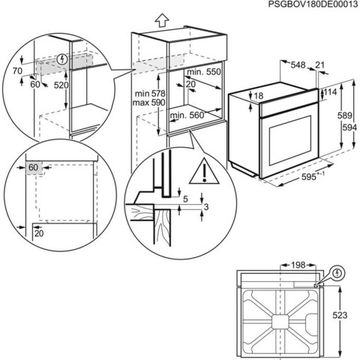 PSGBOV180DE00013

70
60
520

min. 550
20
min 578
max 590
min. 560

548
21
18
114
589
594
595$^{+-1}$

60
20

5
3

198
523