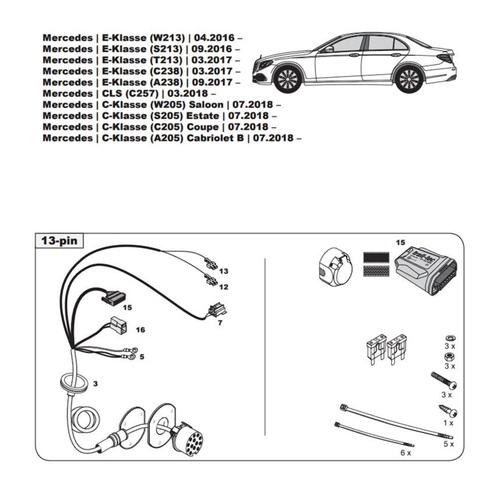 Mercedes | E-Klasse (W213) | 04.2016 –
Mercedes | E-Klasse (S213) | 09.2016 –
Mercedes | E-Klasse (T213) | 03.2017 –
Mercedes | E-Klasse (C238) | 03.2017 –
Mercedes | E-Klasse (A238) | 09.2017 –
Mercedes | CLS (C257) | 03.2018 –
Mercedes | C-Klasse (W205) Saloon | 07.2018 –
Mercedes | C-Klasse (S205) Estate | 07.2018 –
Mercedes | C-Klasse (C205) Coupe | 07.2018 –
Mercedes | C-Klasse (A205) Cabriolet B | 07.2018 –

13-pin

13
12
15
7
16
5
3

15
3 x
3 x
3 x
1 x
5 x
6 x