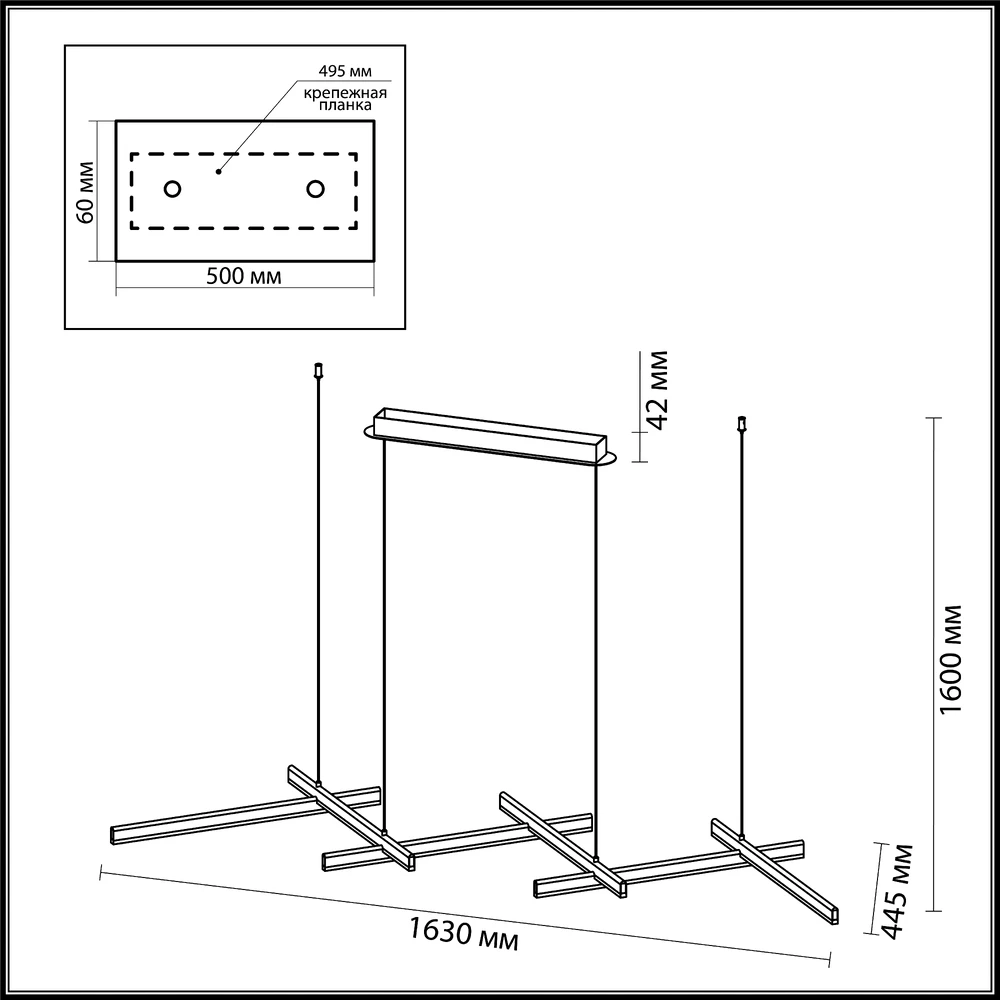 495 мм
крепежная планка
60 мм
500 мм
42 мм
1600 мм
445 мм
1630 мм