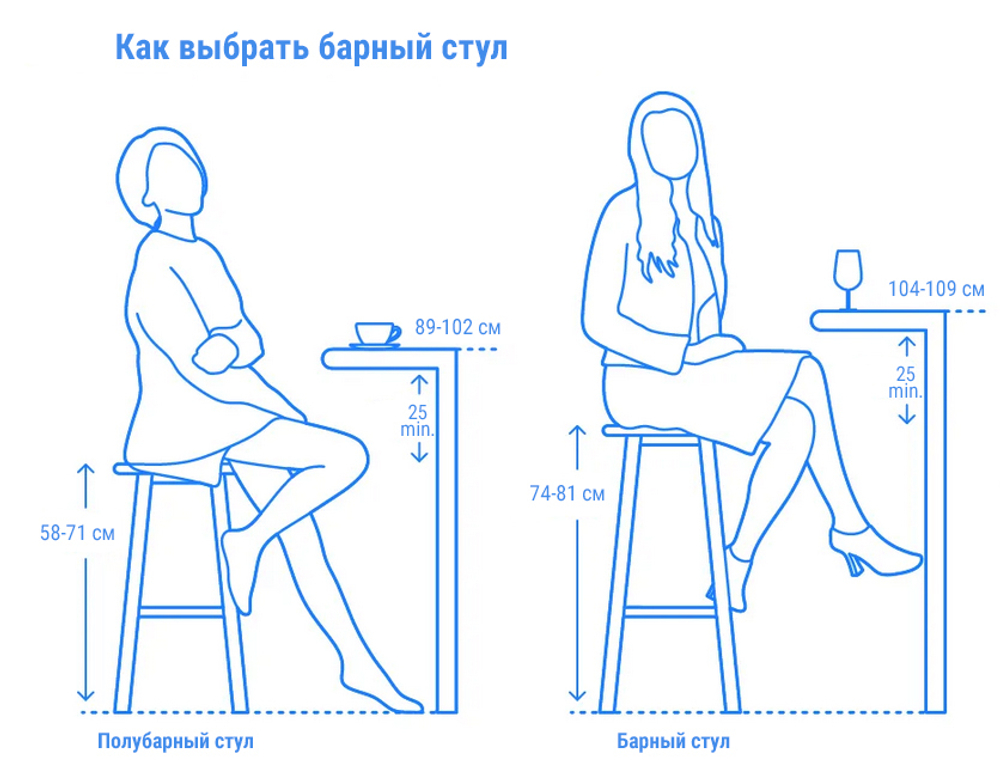 Как выбрать барный стул

89-102 см

25 min.

58-71 см

Полубарный стул

104-109 см

25 min.

74-81 см

Барный стул