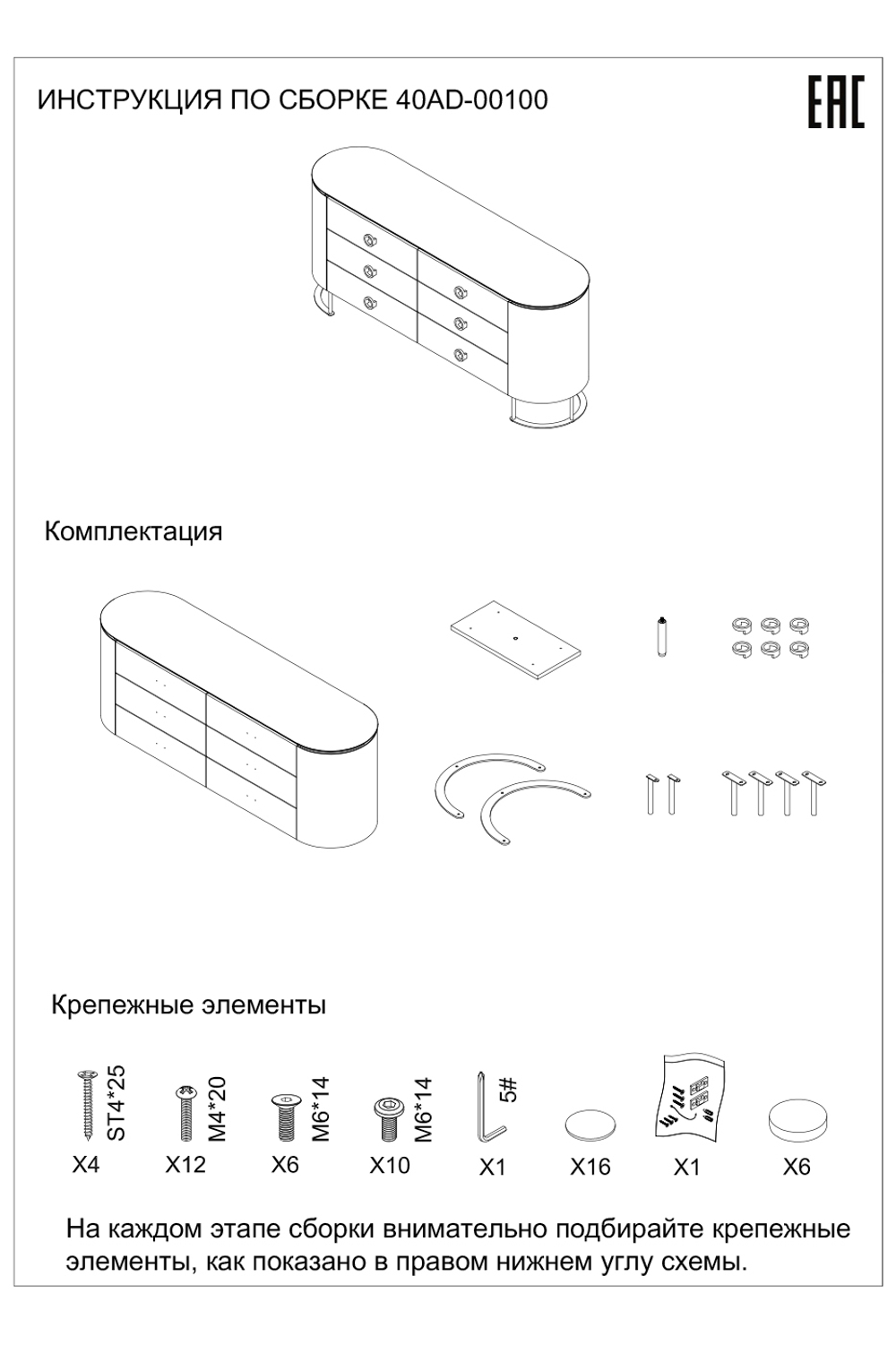 ИНСТРУКЦИЯ ПО СБОРКЕ 40AD-00100

EAC

Комплектация

Крепежные элементы

ST4*25
X4

M4*20
X12

M6*14
X6

M6*14
X10

5#
X1

X16

X1

X6

На каждом этапе сборки внимательно подбирайте крепежные элементы, как показано в правом нижнем углу схемы.