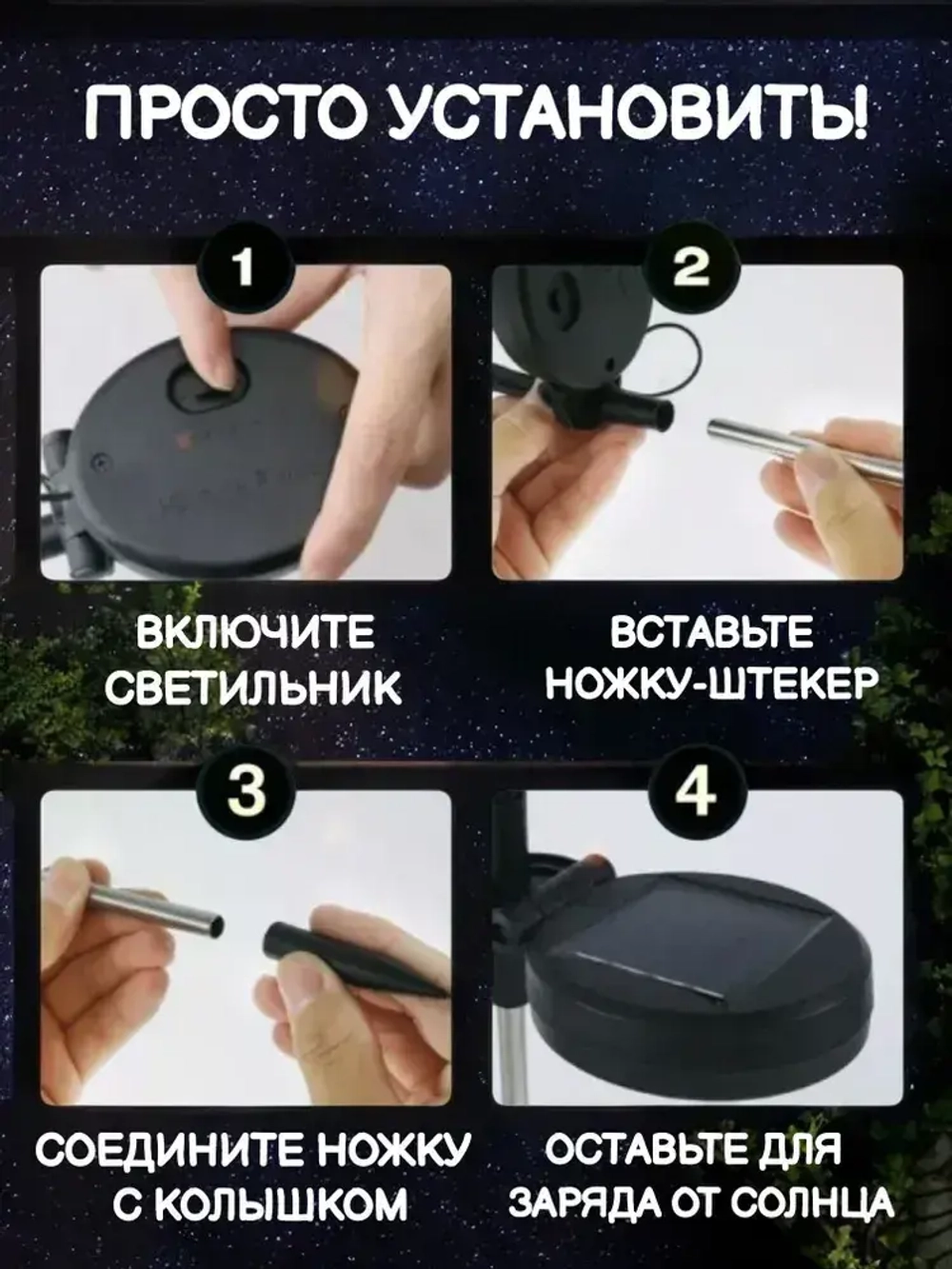 ПРОСТО УСТАНОВИТЬ!

1

ВКЛЮЧИТЕ СВЕТИЛЬНИК

2

ВСТАВЬТЕ НОЖКУ-ШТЕКЕР

3

СОЕДИНИТЕ НОЖКУ С КОЛЫШКОМ

4

ОСТАВЬТЕ ДЛЯ ЗАРЯДА ОТ СОЛНЦА