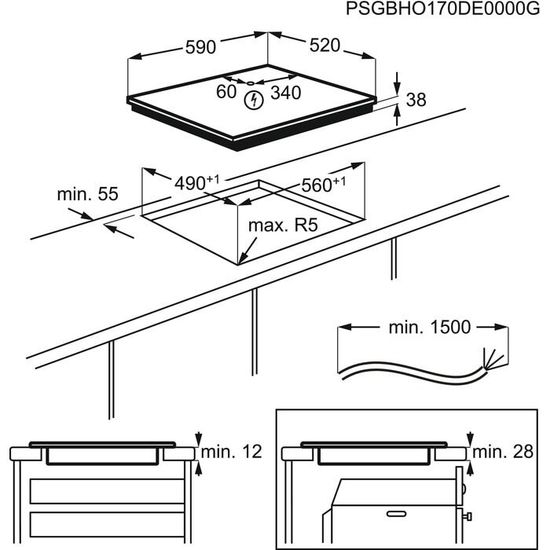 PSGBHO170DE0000G

590

520

60

340

38

$490^{+1}$

$560^{+1}$

min. 55

max. R5

min. 1500

min. 12

min. 28