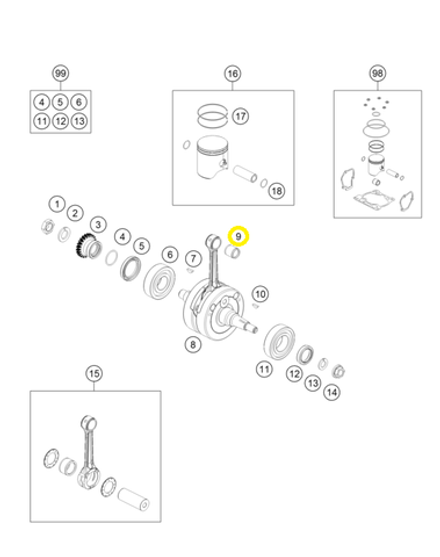 99
4 5 6
11 12 13
16
17
18
98
1
2
3
4
5
6
7
9
10
8
11
12
13
14
15