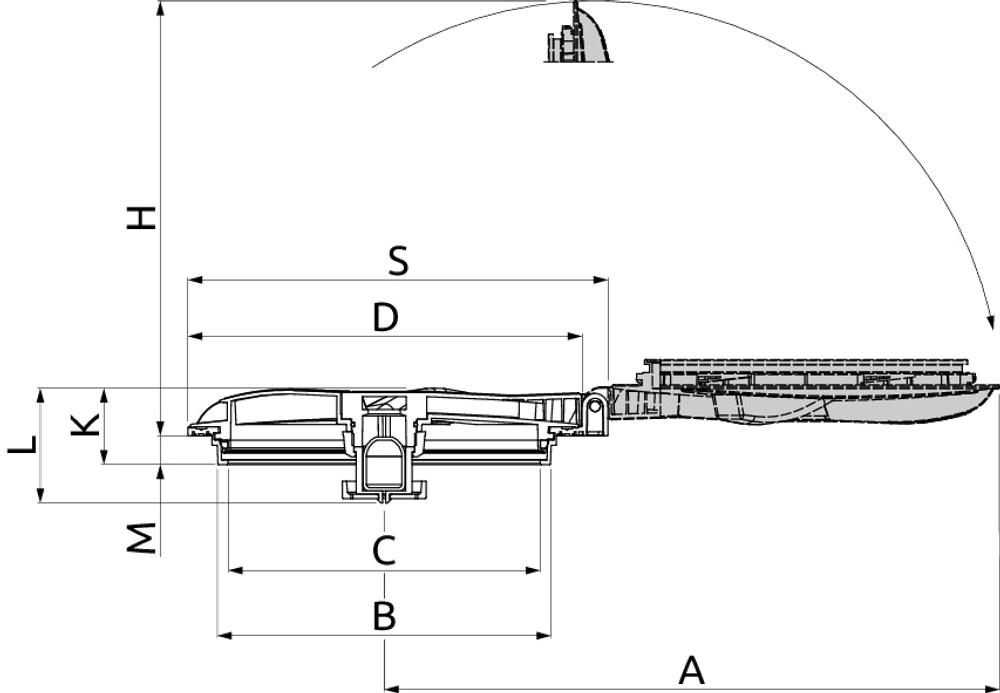 H
S
D
L
K
M
C
B
A