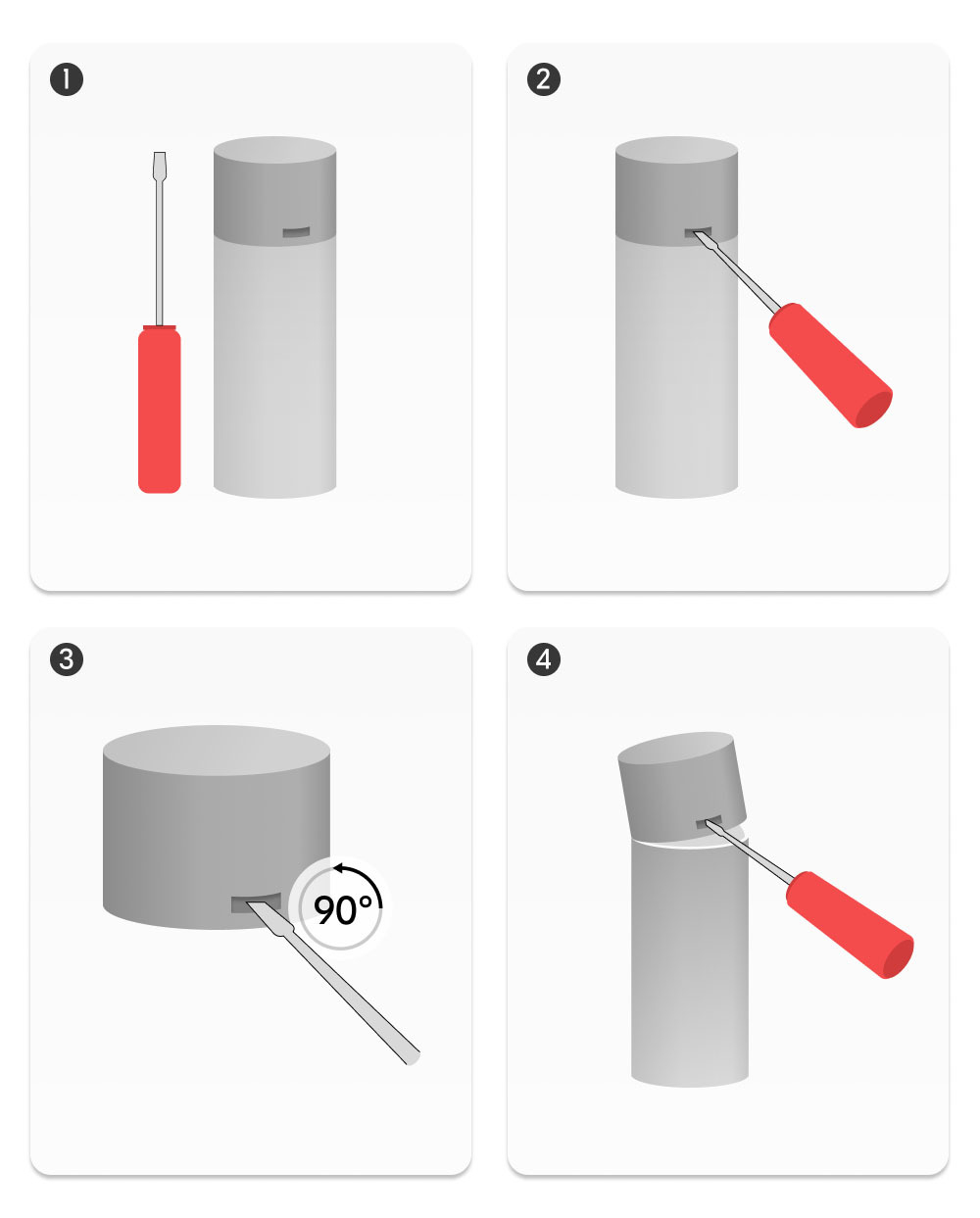 1

2

3

90°

4