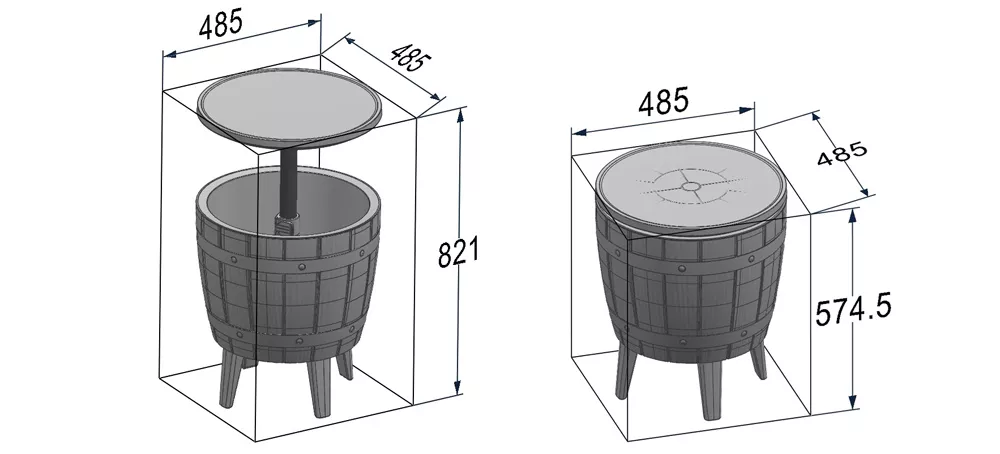 485
485
821
485
485
574.5