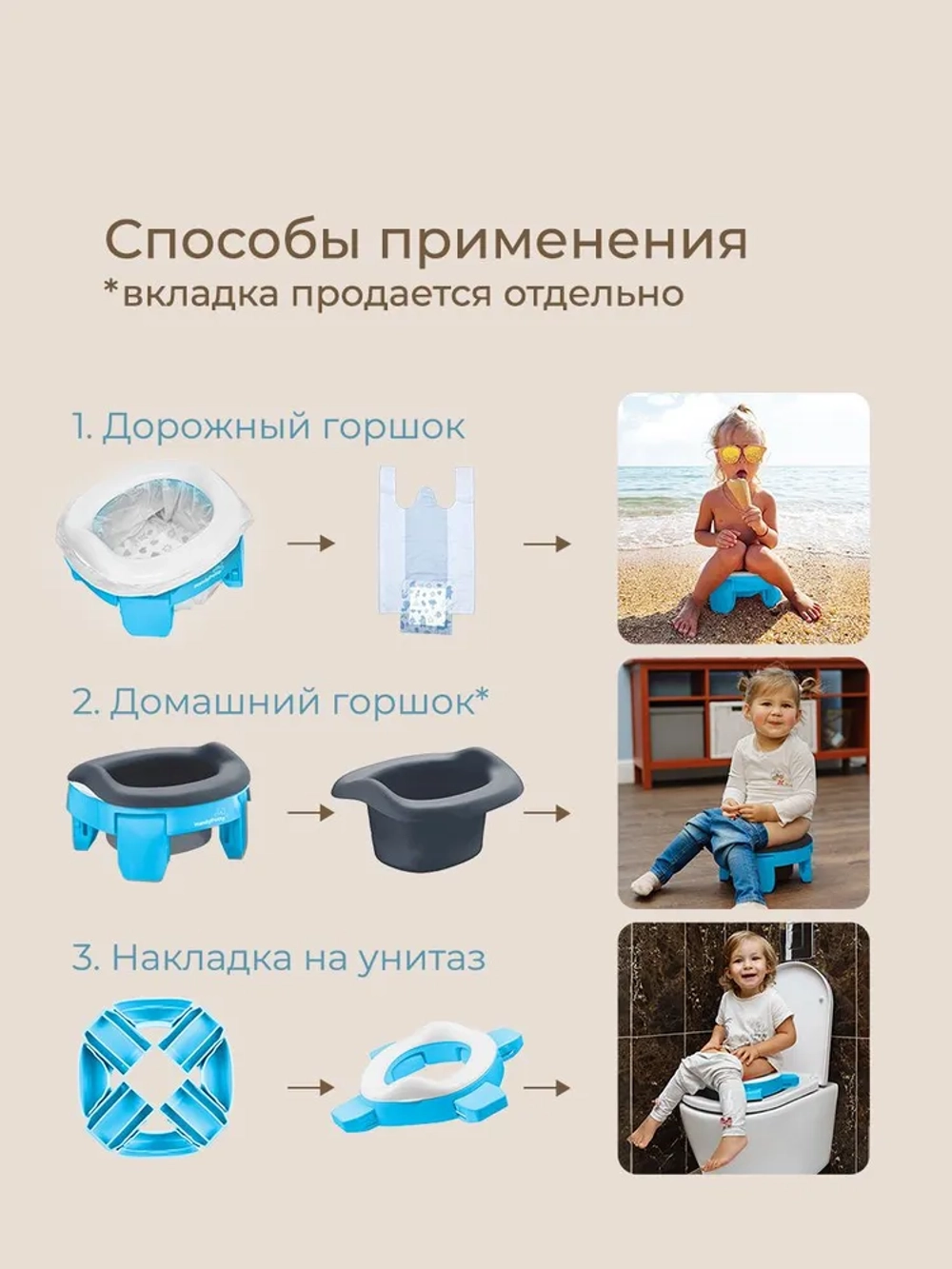 Способы применения
*вкладка продается отдельно

1. Дорожный горшок

2. Домашний горшок*

3. Накладка на унитаз