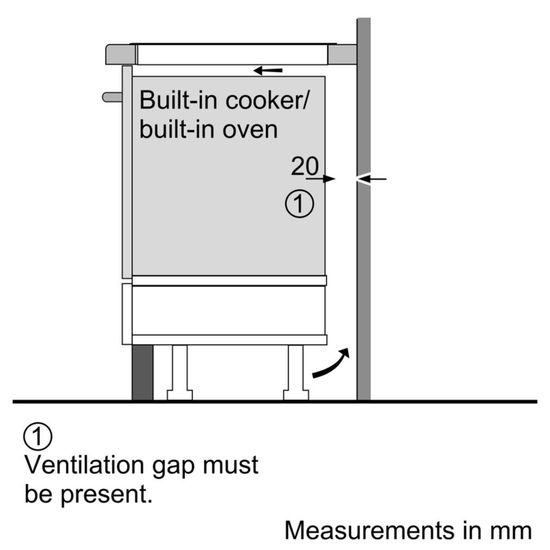 Built-in cooker/
built-in oven

20

①

①
Ventilation gap must be present.

Measurements in mm