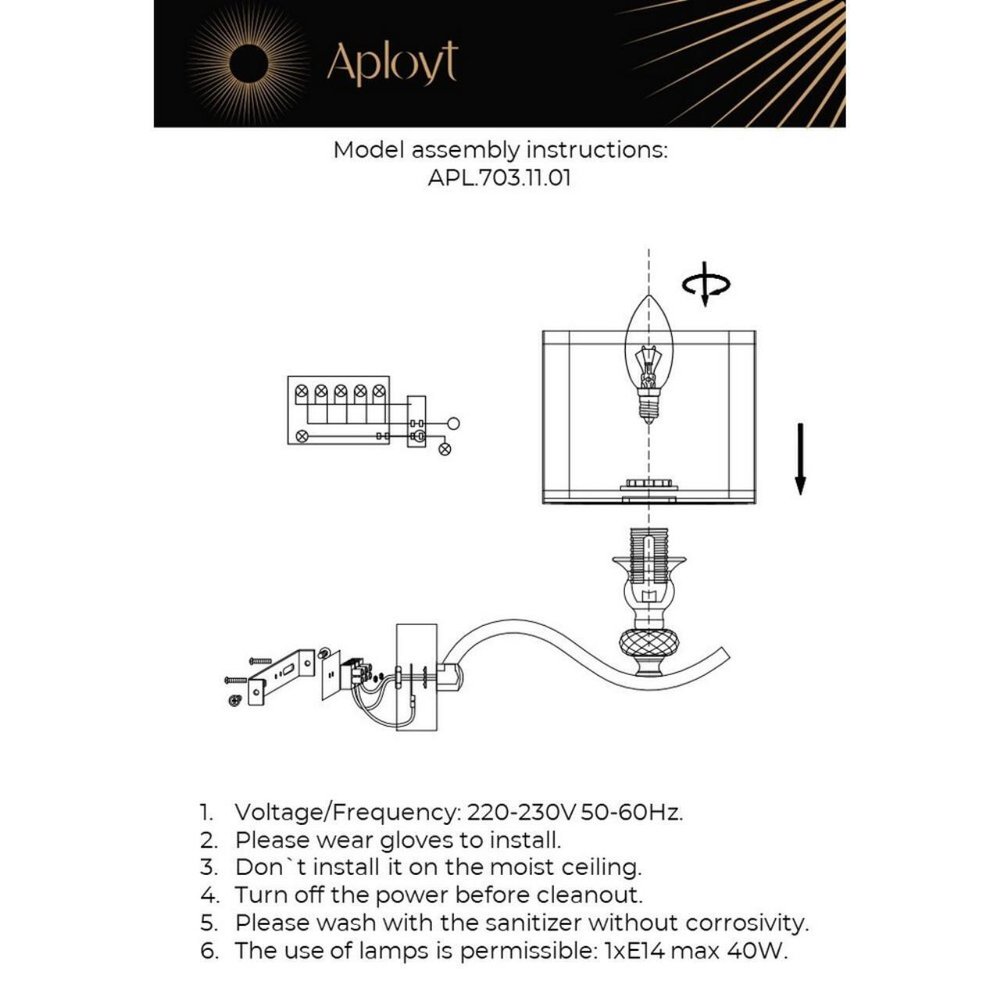 Aployt

Model assembly instructions:
APL.703.11.01

1. Voltage/Frequency: 220-230V 50-60Hz.
2. Please wear gloves to install.
3. Don`t install it on the moist ceiling.
4. Turn off the power before cleanout.
5. Please wash with the sanitizer without corrosivity.
6. The use of lamps is permissible: 1xE14 max 40W.