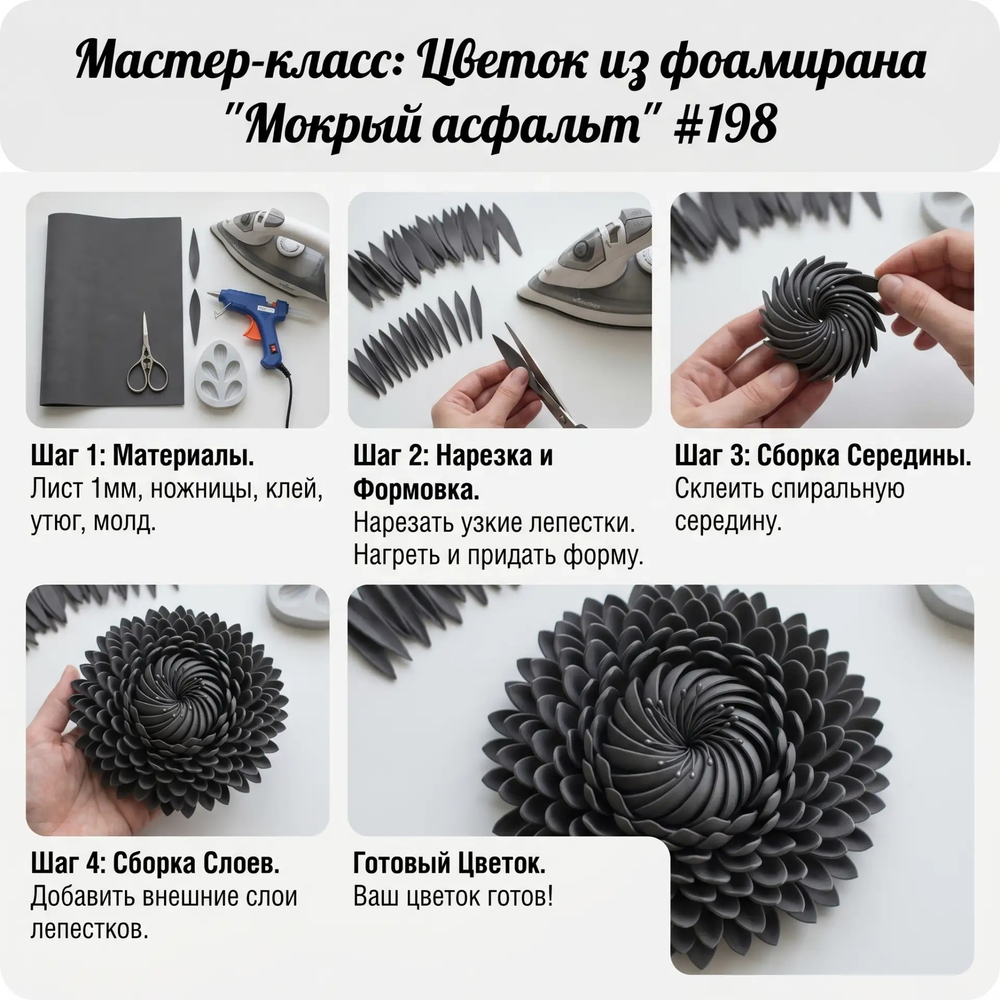 Мастер-класс: Цветок из фоамирана "Мокрый асфальт" #198

Шаг 1: Материалы.
Лист 1мм, ножницы, клей, утюг, молд.

Шаг 2: Нарезка и Формовка.
Нарезать узкие лепестки. Нагреть и придать форму.

Шаг 3: Сборка Середины.
Склеить спиральную середину.

Шаг 4: Сборка Слоев.
Добавить внешние слои лепестков.

Готовый Цветок.
Ваш цветок готов!