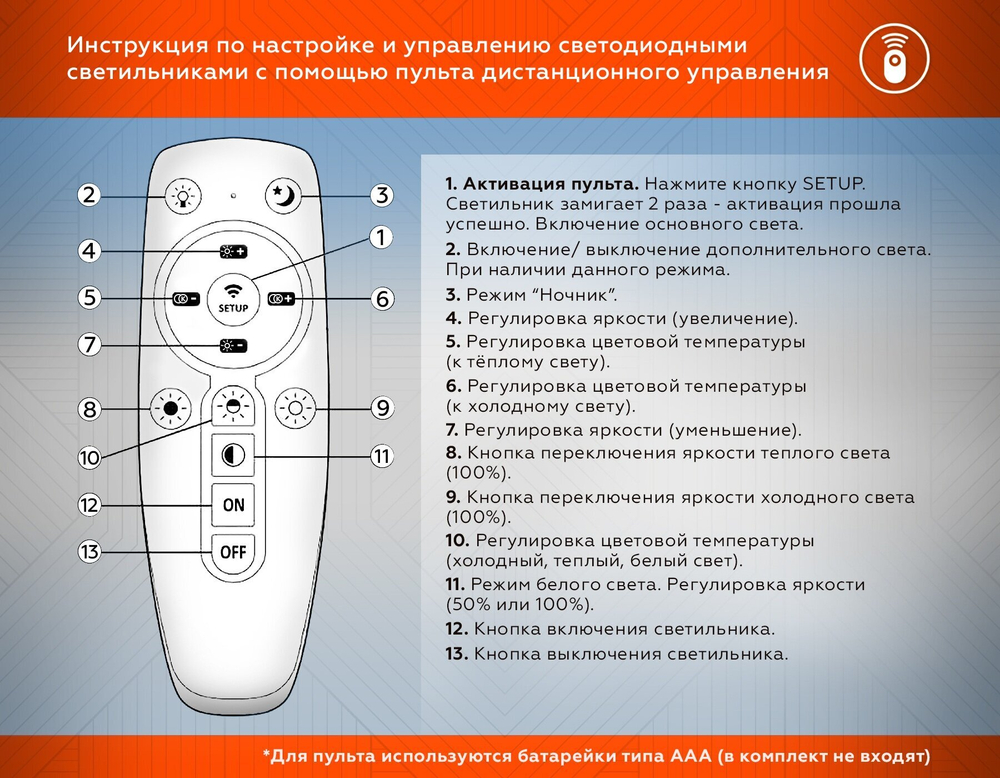 Инструкция по настройке и управлению светодиодными светильниками с помощью пульта дистанционного управления

2
3
4
1
5
SETUP
6
7
8
9
10
11
12
ON
13
OFF

1. Активация пульта. Нажмите кнопку SETUP. Светильник замигает 2 раза - активация прошла успешно. Включение основного света.
2. Включение/ выключение дополнительного света. При наличии данного режима.
3. Режим “Ночник”.
4. Регулировка яркости (увеличение).
5. Регулировка цветовой температуры (к тёплому свету).
6. Регулировка цветовой температуры (к холодному свету).
7. Регулировка яркости (уменьшение).
8. Кнопка переключения яркости теплого света (100%).
9. Кнопка переключения яркости холодного света (100%).
10. Регулировка цветовой температуры (холодный, теплый, белый свет).
11. Режим белого света. Регулировка яркости (50% или 100%).
12. Кнопка включения светильника.
13. Кнопка выключения светильника.

*Для пульта используются батарейки типа ААА (в комплект не входят)