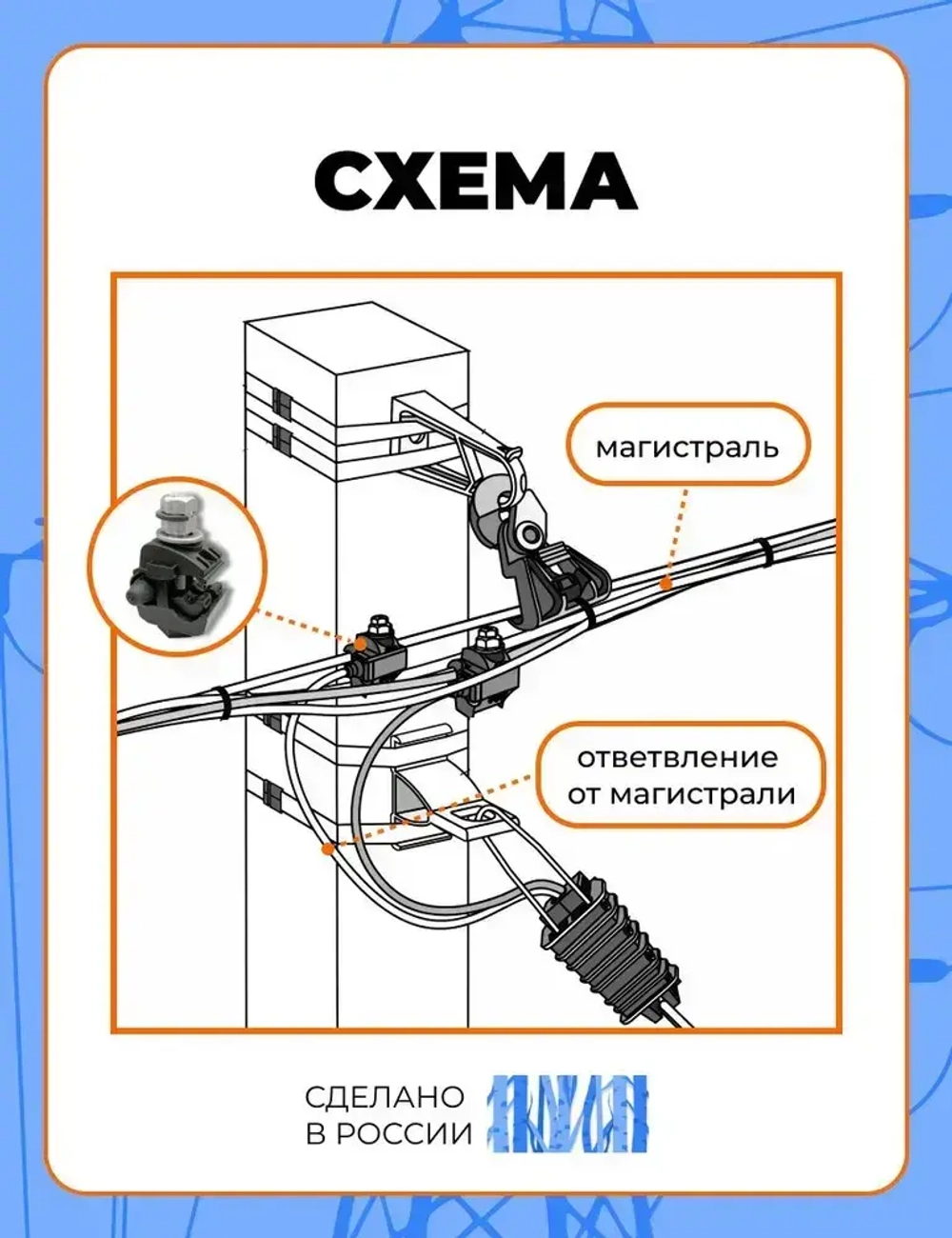 СХЕМА

магистраль

ответвление от магистрали

СДЕЛАНО В РОССИИ