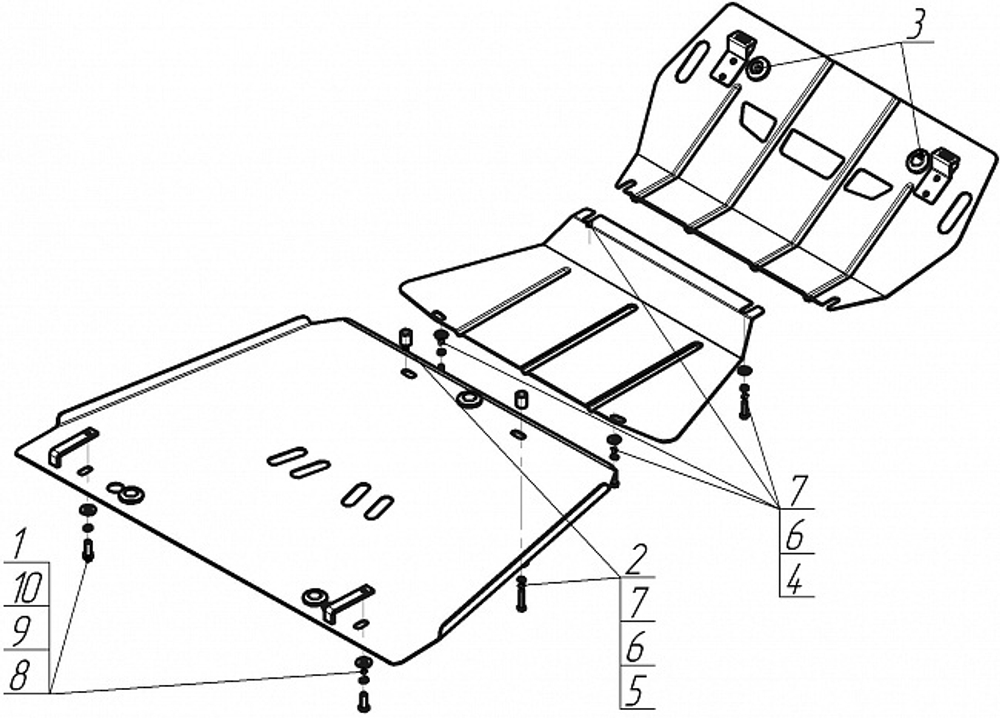 3

7
6
4

2
7
6
5

1
10
9
8