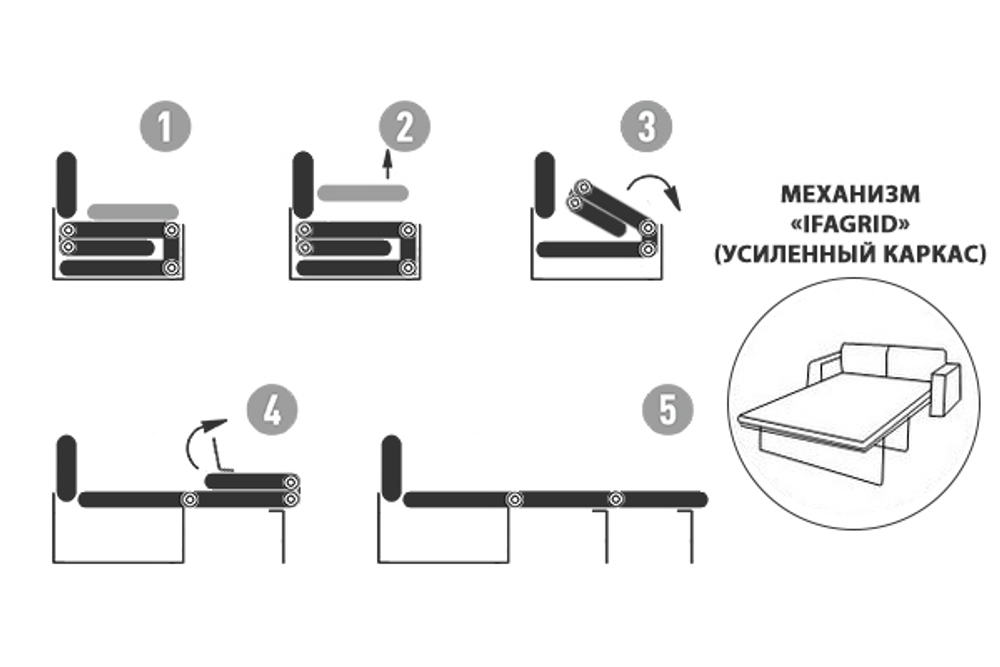 1

2

3

МЕХАНИЗМ
«IFAGRID»
(УСИЛЕННЫЙ КАРКАС)

4

5