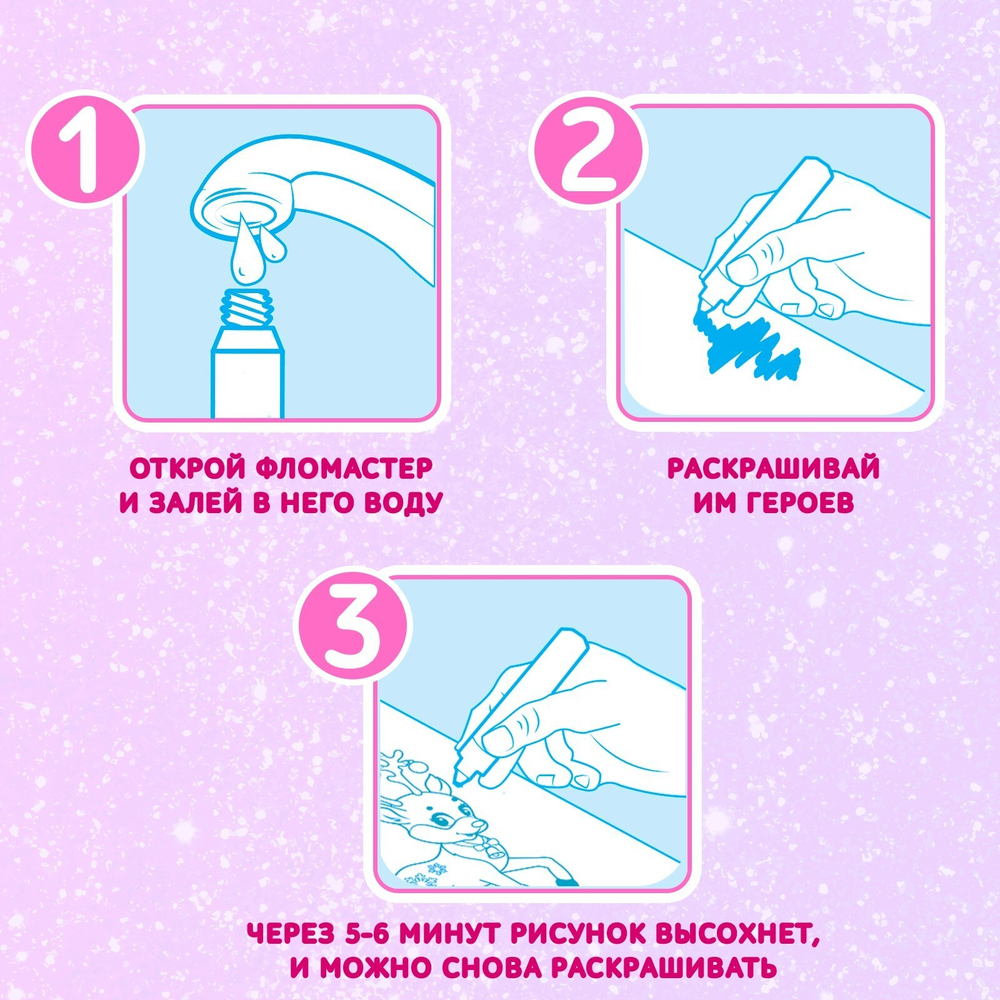 1

ОТКРОЙ ФЛОМАСТЕР И ЗАЛЕЙ В НЕГО ВОДУ

2

РАСКРАШИВАЙ ИМ ГЕРОЕВ

3

ЧЕРЕЗ 5-6 МИНУТ РИСУНОК ВЫСОХНЕТ, И МОЖНО СНОВА РАСКРАШИВАТЬ