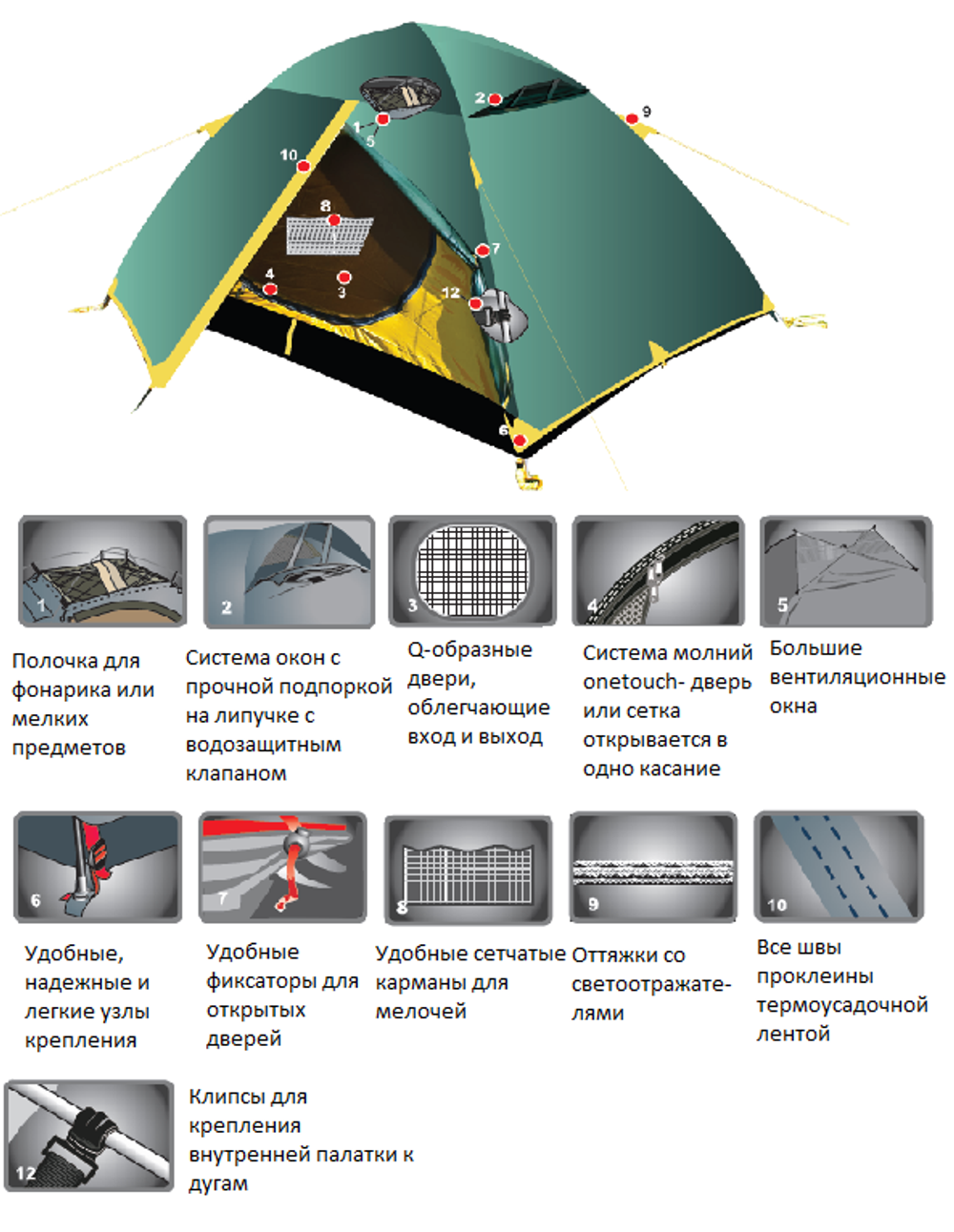 2
9
1
5
10
8
7
4
3
12
6

1

Полочка для фонарика или мелких предметов

2

Система окон с прочной подпоркой на липучке с водозащитным клапаном

3

Q-образные двери, облегчающие вход и выход

4

Система молний onetouch- дверь или сетка открывается в одно касание

5

Большие вентиляционные окна

6

Удобные, надежные и легкие узлы крепления

7

Удобные фиксаторы для открытых дверей

8

Удобные сетчатые карманы для мелочей

9

Оттяжки со светоотражателями

10

Все швы проклеины термоусадочной лентой

12

Клипсы для крепления внутренней палатки к дугам