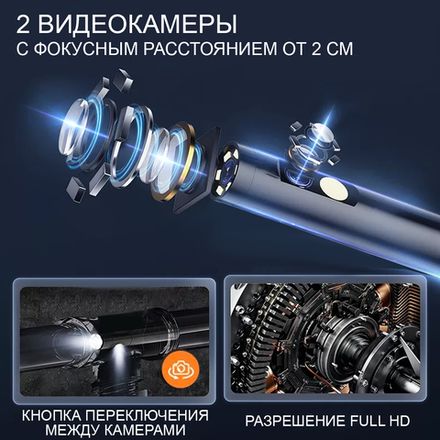 2 ВИДЕОКАМЕРЫ
С ФОКУСНЫМ РАССТОЯНИЕМ ОТ 2 СМ

КНОПКА ПЕРЕКЛЮЧЕНИЯ МЕЖДУ КАМЕРАМИ

РАЗРЕШЕНИЕ FULL HD