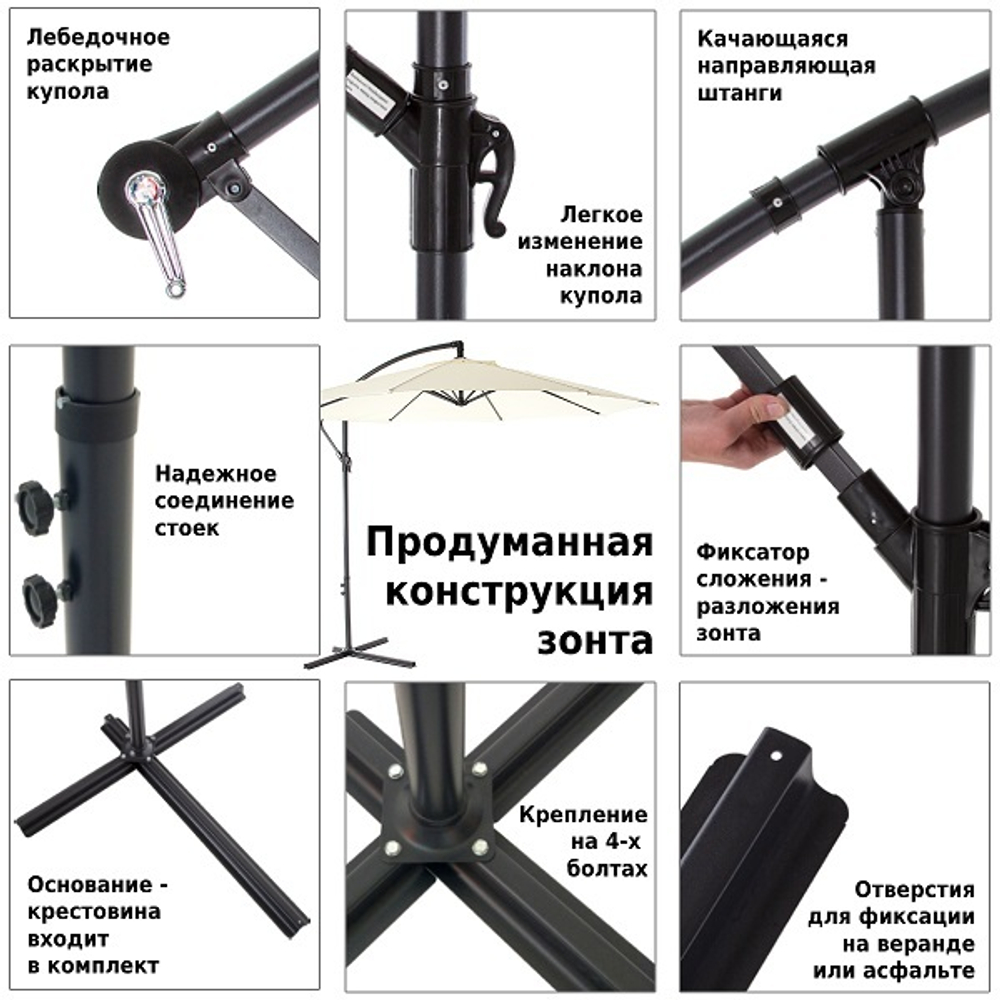 Лебедочное раскрытие купола

Легкое изменение наклона купола

Качающаяся направляющая штанги

Надежное соединение стоек

Продуманная конструкция зонта

Фиксатор сложения - разложения зонта

Основание - крестовина входит в комплект

Крепление на 4-х болтах

Отверстия для фиксации на веранде или асфальте