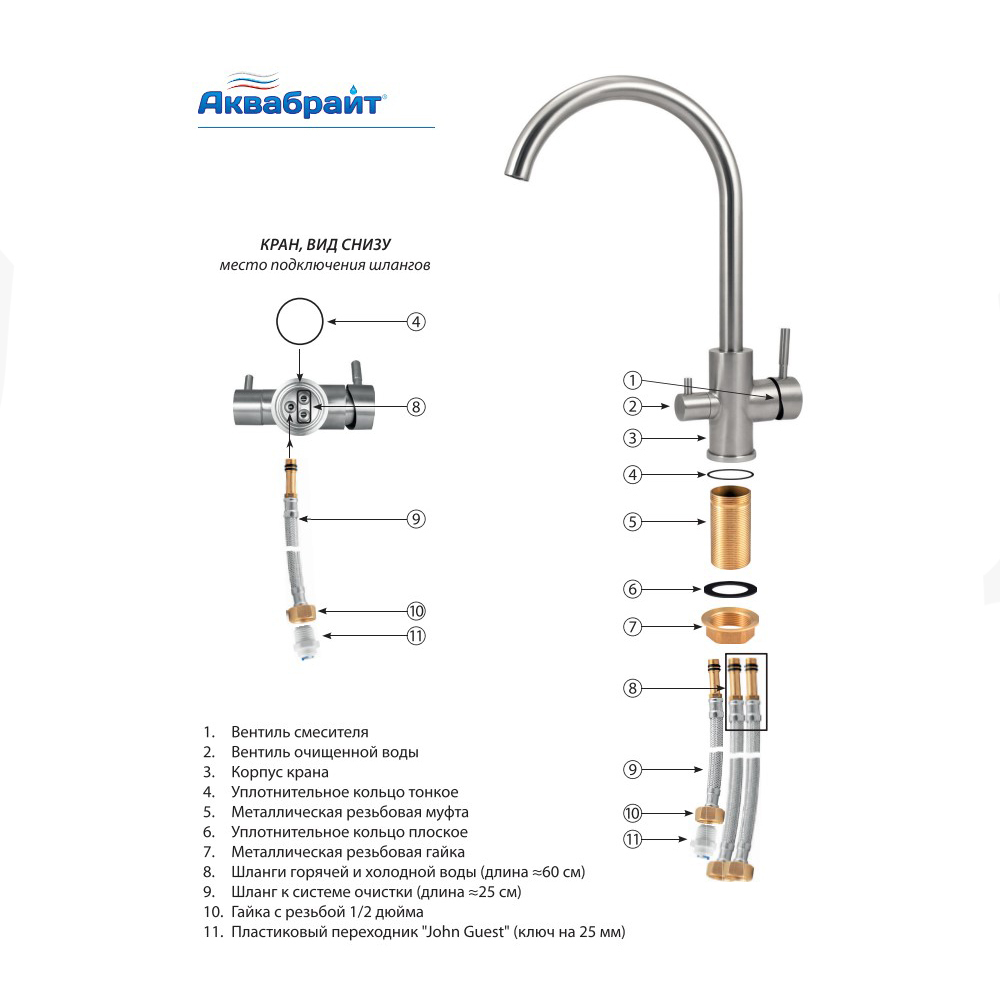 Аквабрайт®

КРАН, ВИД СНИЗУ
место подключения шлангов

4
8
9
10
11

1
2
3
4
5
6
7
8
9
10
11

1. Вентиль смесителя
2. Вентиль очищенной воды
3. Корпус крана
4. Уплотнительное кольцо тонкое
5. Металлическая резьбовая муфта
6. Уплотнительное кольцо плоское
7. Металлическая резьбовая гайка
8. Шланги горячей и холодной воды (длина ≈60 см)
9. Шланг к системе очистки (длина ≈25 см)
10. Гайка с резьбой 1/2 дюйма
11. Пластиковый переходник "John Guest" (ключ на 25 мм)