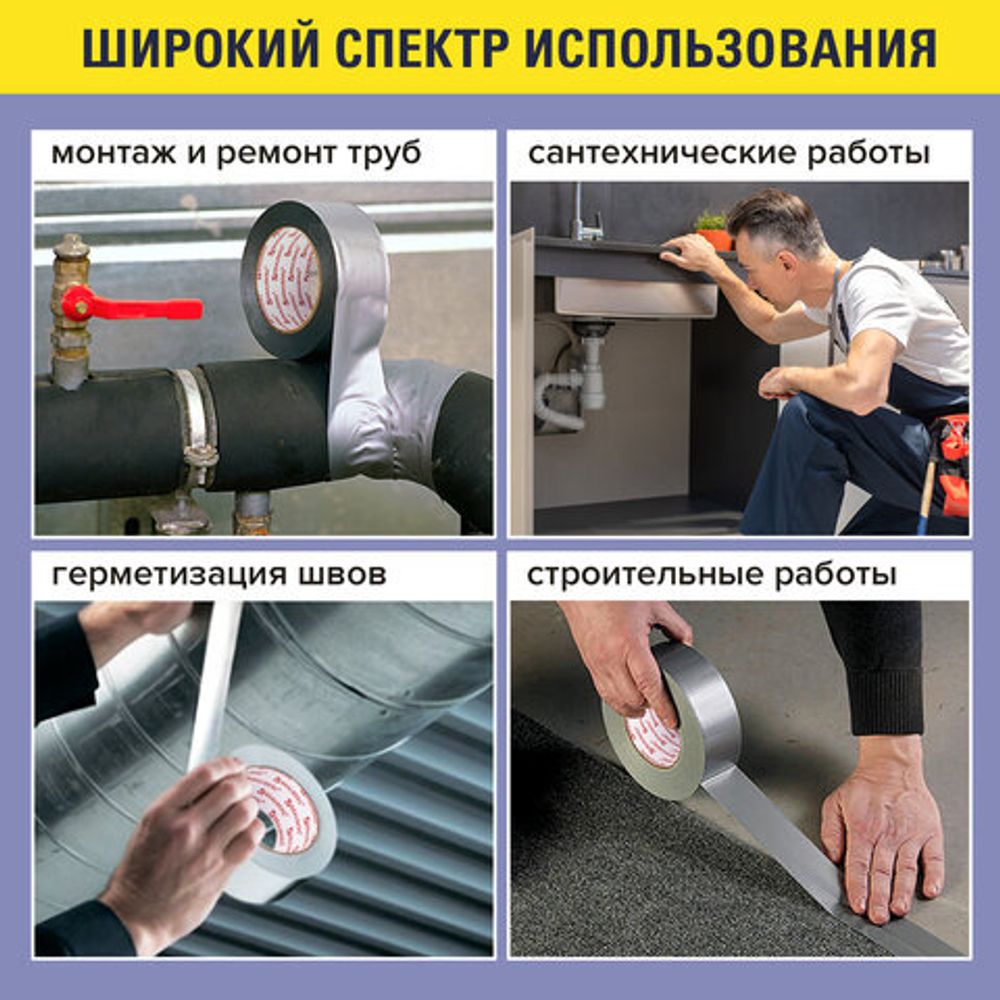 ШИРОКИЙ СПЕКТР ИСПОЛЬЗОВАНИЯ

монтаж и ремонт труб

сантехнические работы

герметизация швов

строительные работы