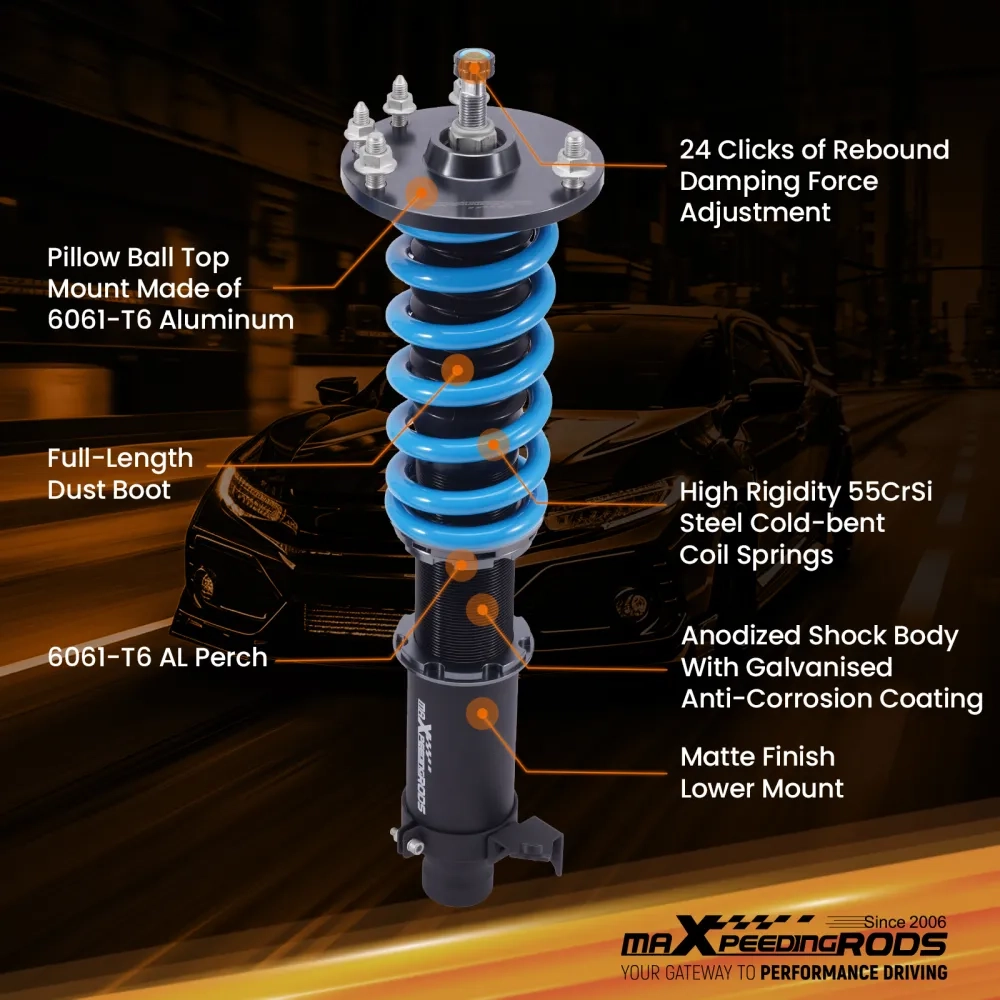 24 Clicks of Rebound Damping Force Adjustment

Pillow Ball Top Mount Made of 6061-T6 Aluminum

Full-Length Dust Boot

High Rigidity 55CrSi Steel Cold-bent Coil Springs

6061-T6 AL Perch

Anodized Shock Body With Galvanised Anti-Corrosion Coating

Matte Finish Lower Mount

maXpeedingRODS

Since 2006

maXpeedingRODS

YOUR GATEWAY TO PERFORMANCE DRIVING