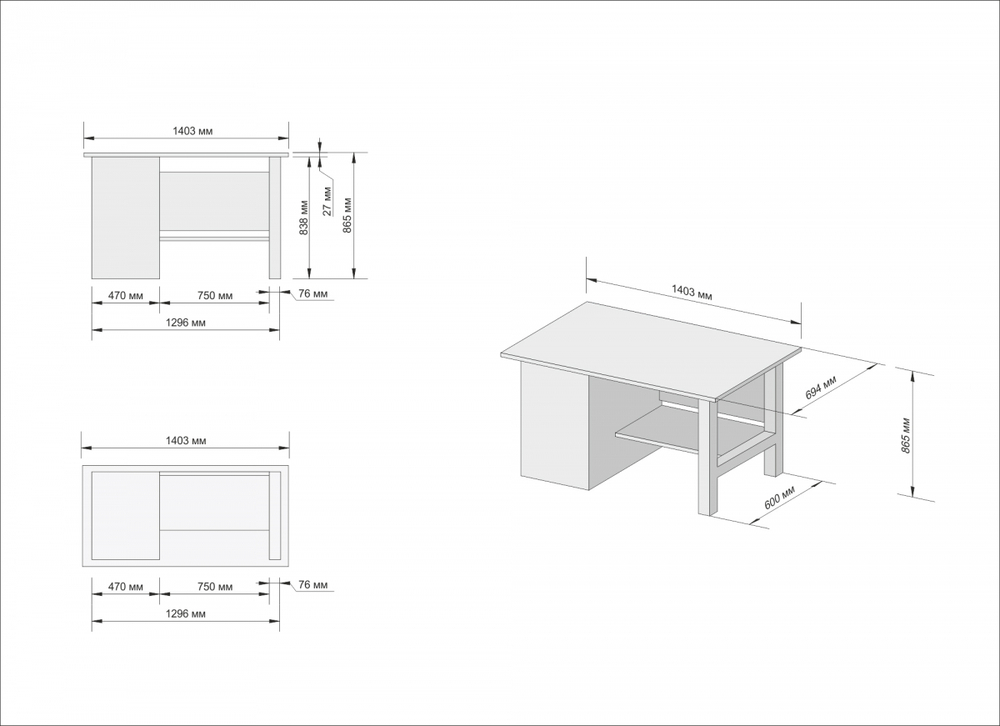 1403 мм

838 мм
27 мм
865 мм

470 мм
750 мм
76 мм
1296 мм

1403 мм

470 мм
750 мм
76 мм
1296 мм

1403 мм
694 мм
865 мм
600 мм