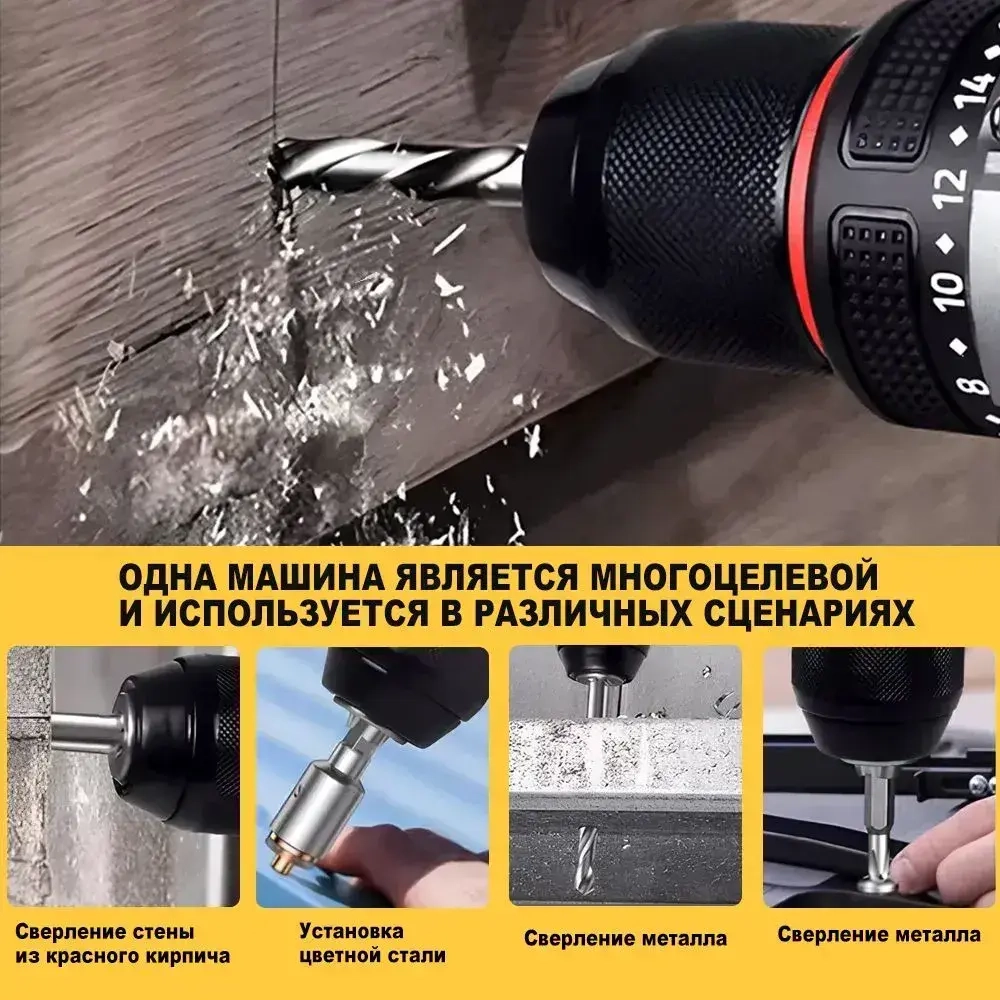 14
12
10
8

ОДНА МАШИНА ЯВЛЯЕТСЯ МНОГОЦЕЛЕВОЙ И ИСПОЛЬЗУЕТСЯ В РАЗЛИЧНЫХ СЦЕНАРИЯХ

Сверление стены из красного кирпича

Установка цветной стали

Сверление металла

Сверление металла