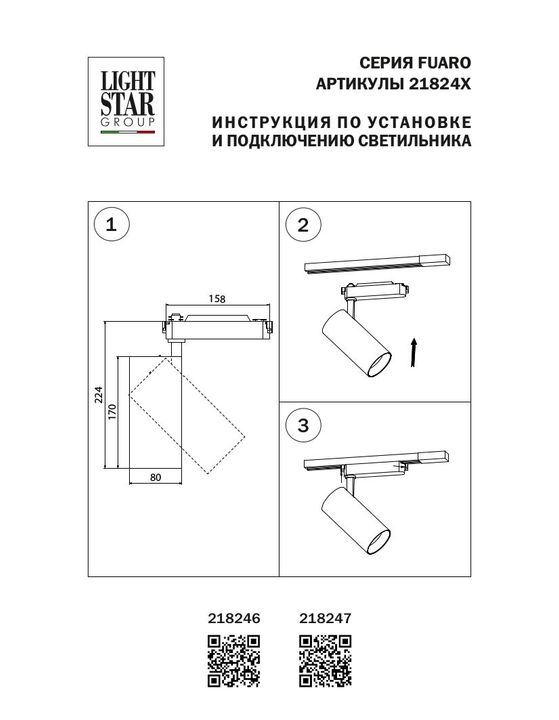 LIGHT STAR GROUP

СЕРИЯ FUARO
АРТИКУЛЫ 21824X

ИНСТРУКЦИЯ ПО УСТАНОВКЕ
И ПОДКЛЮЧЕНИЮ СВЕТИЛЬНИКА

1

158

224

170

80

2

3

218246

218247