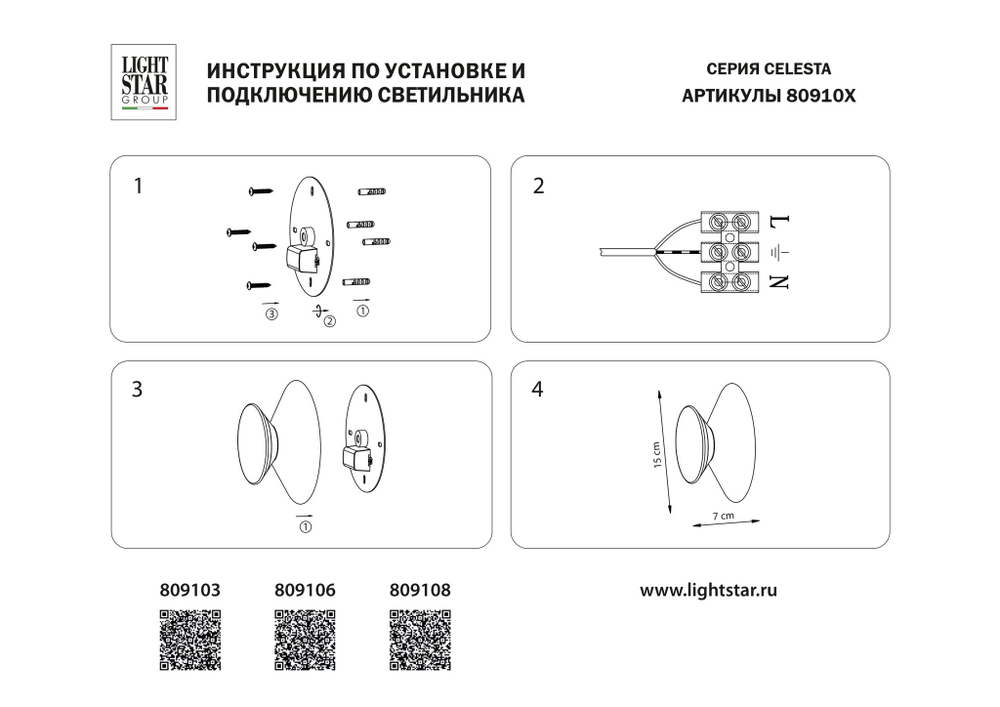 LIGHT STAR GROUP

ИНСТРУКЦИЯ ПО УСТАНОВКЕ И ПОДКЛЮЧЕНИЮ СВЕТИЛЬНИКА

СЕРИЯ CELESTA
АРТИКУЛЫ 80910X

1

③ ② ①

2

L
N

3

①

4

15 cm
7 cm

809103 809106 809108

www.lightstar.ru