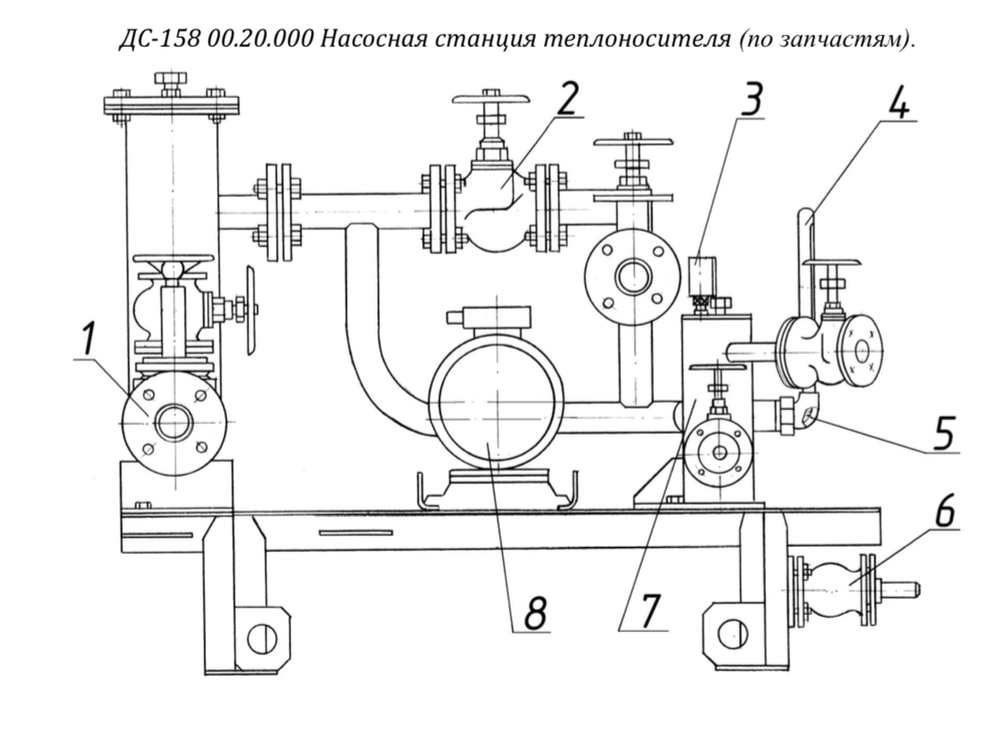 ДС-158 00.20.000 Насосная станция теплоносителя (по запчастям).

2
3
4
1
5
6
8
7