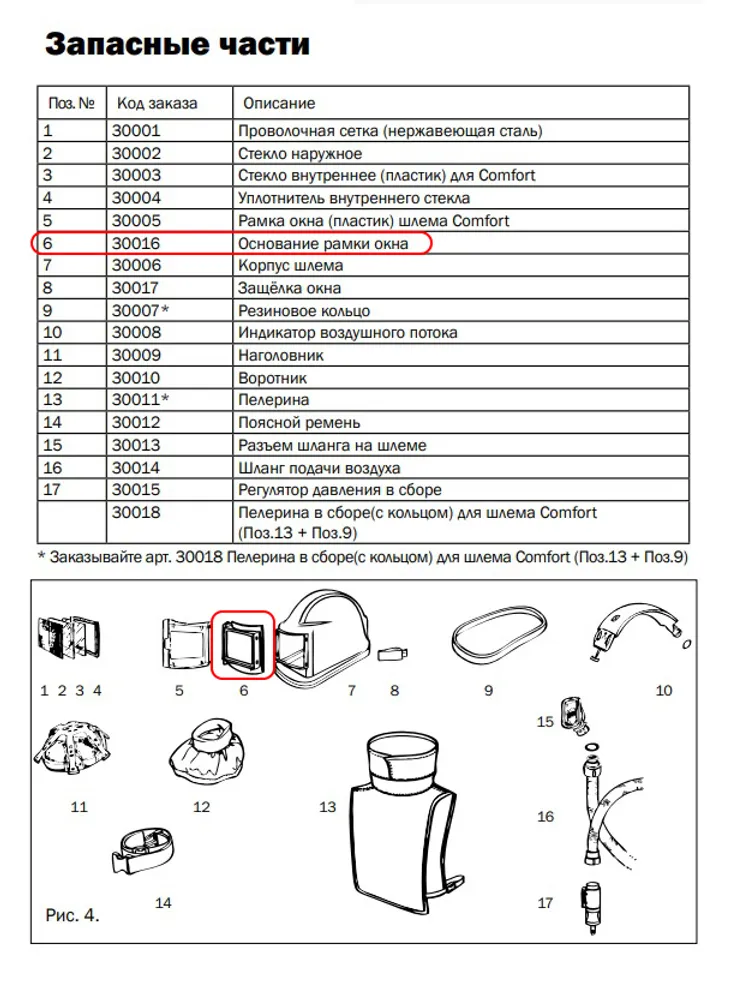 Запасные части

| Поз. № | Код заказа | Описание |
|---|---|---|
| 1 | 30001 | Проволочная сетка (нержавеющая сталь) |
| 2 | 30002 | Стекло наружное |
| 3 | 30003 | Стекло внутреннее (пластик) для Comfort |
| 4 | 30004 | Уплотнитель внутреннего стекла |
| 5 | 30005 | Рамка окна (пластик) шлема Comfort |
| 6 | 30016 | Основание рамки окна |
| 7 | 30006 | Корпус шлема |
| 8 | 30017 | Защёлка окна |
| 9 | 30007* | Резиновое кольцо |
| 10 | 30008 | Индикатор воздушного потока |
| 11 | 30009 | Наголовник |
| 12 | 30010 | Воротник |
| 13 | 30011* | Пелерина |
| 14 | 30012 | Поясной ремень |
| 15 | 30013 | Разъем шланга на шлеме |
| 16 | 30014 | Шланг подачи воздуха |
| 17 | 30015 | Регулятор давления в сборе |
| | 30018 | Пелерина в сборе(с кольцом) для шлема Comfort (Поз.13 + Поз.9) |

* Заказывайте арт. 30018 Пелерина в сборе(с кольцом) для шлема Comfort (Поз.13 + Поз.9)

1 2 3 4
5
6
7
8
9
10
11
12
13
14
15
16
17
Рис. 4.