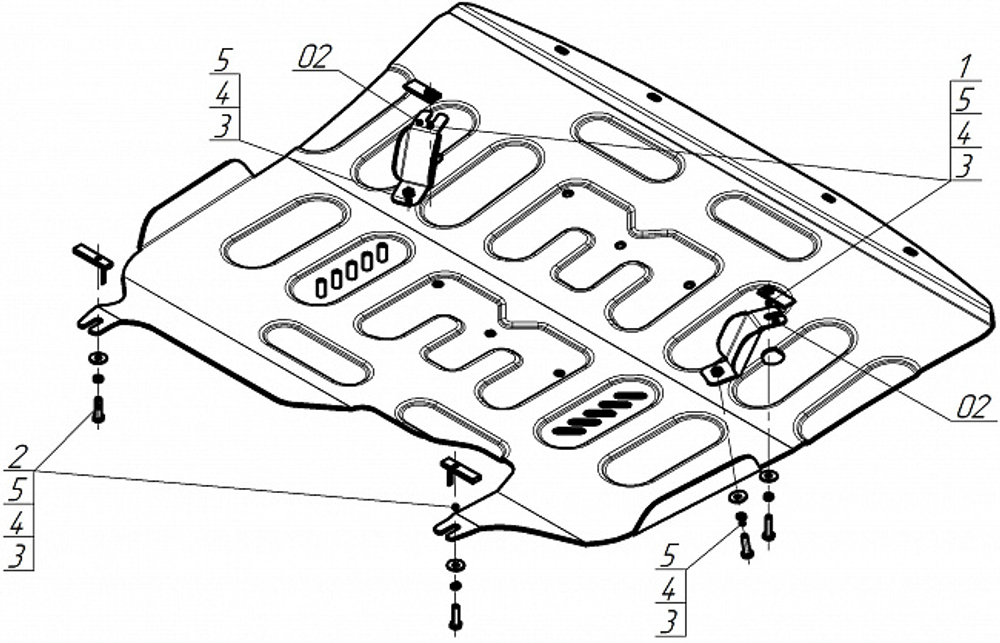 5
4
3
02
1
5
4
3
02
2
5
4
3
5
4
3